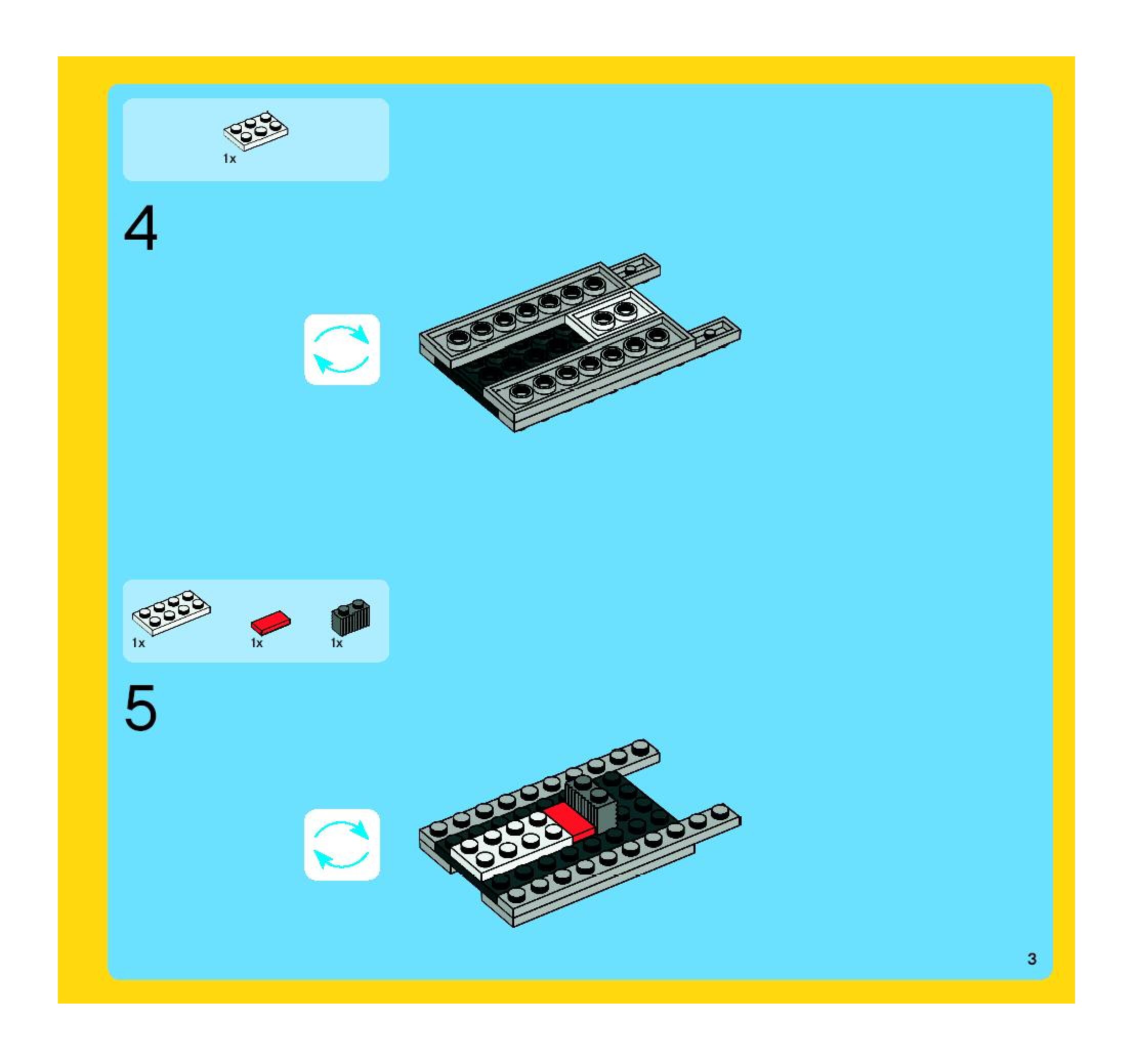 1x

4

1x

1x

1x

5

3