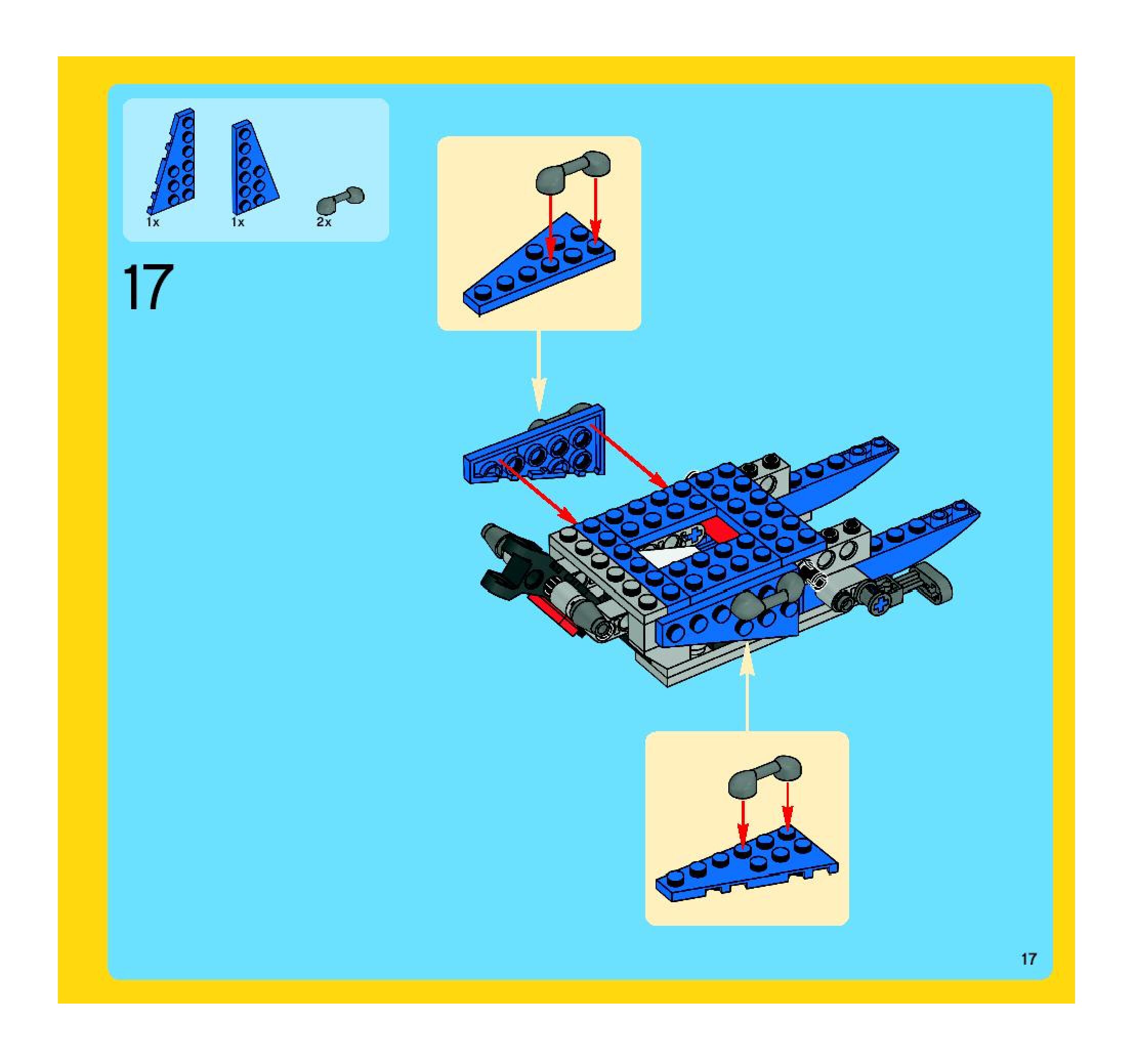 1x 1x 2x

17

17