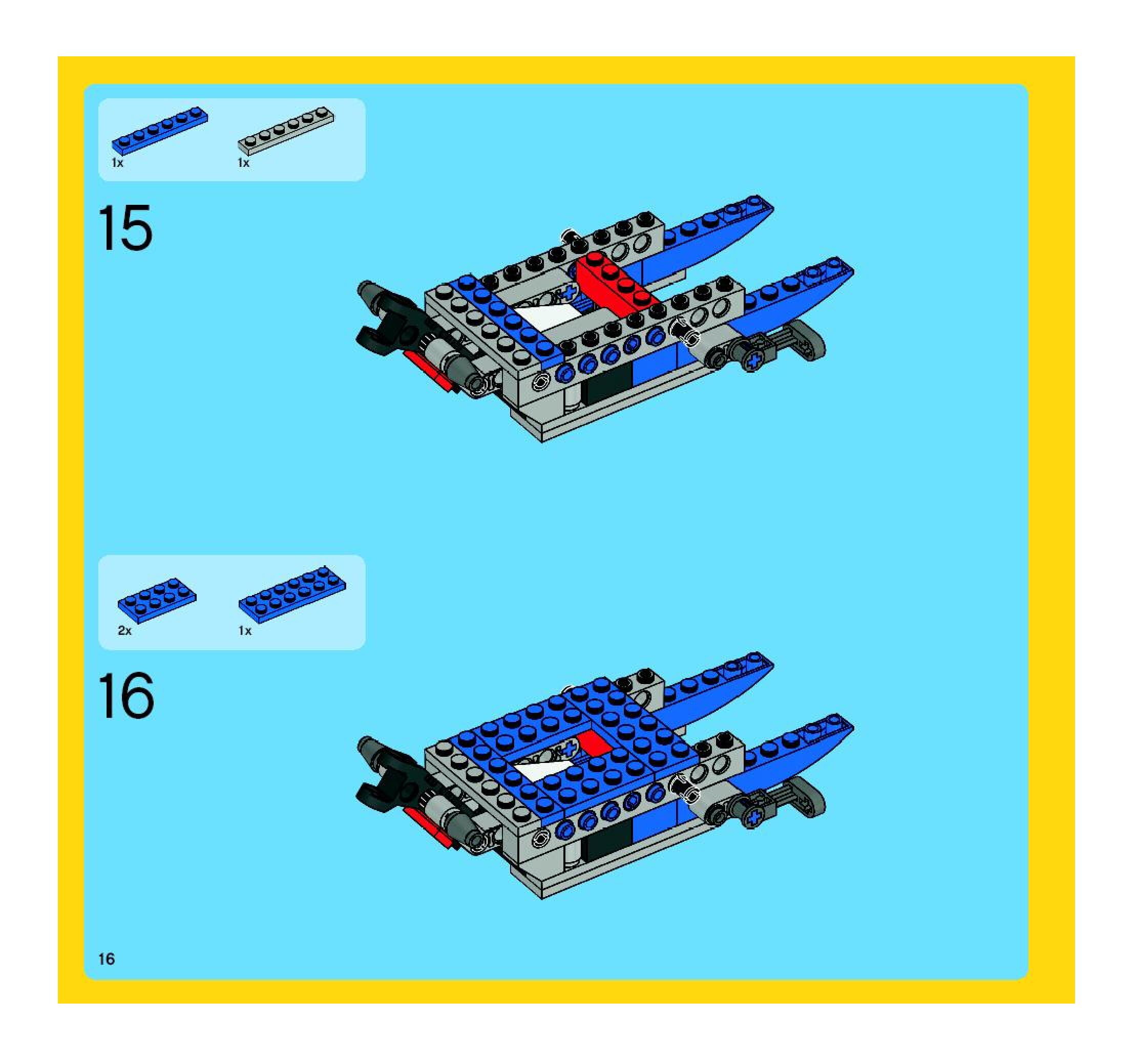 1x

1x

15

2x

1x

16

16