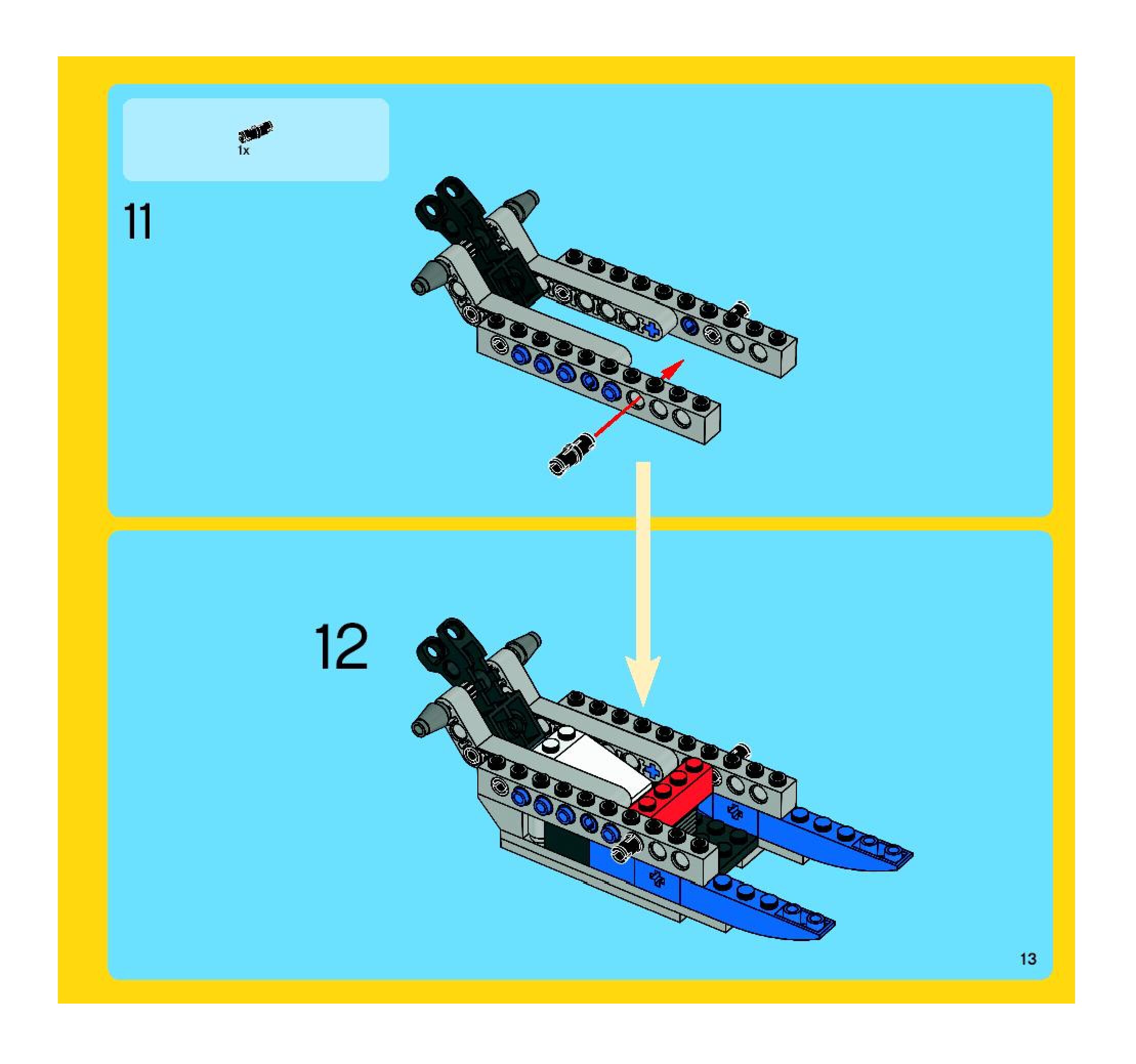 1x

11

12

13