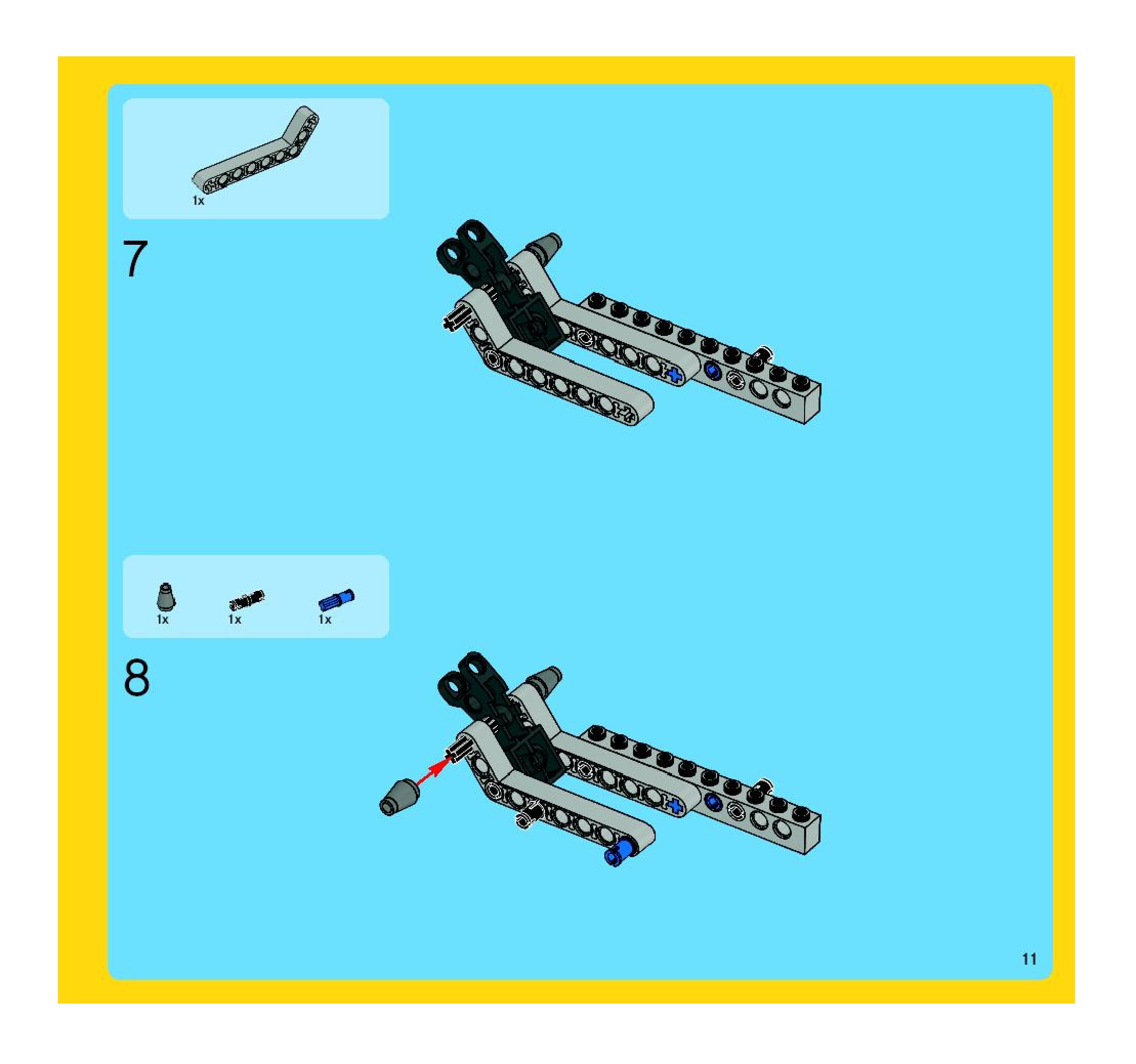 1x

7

1x
1x
1x

8

11