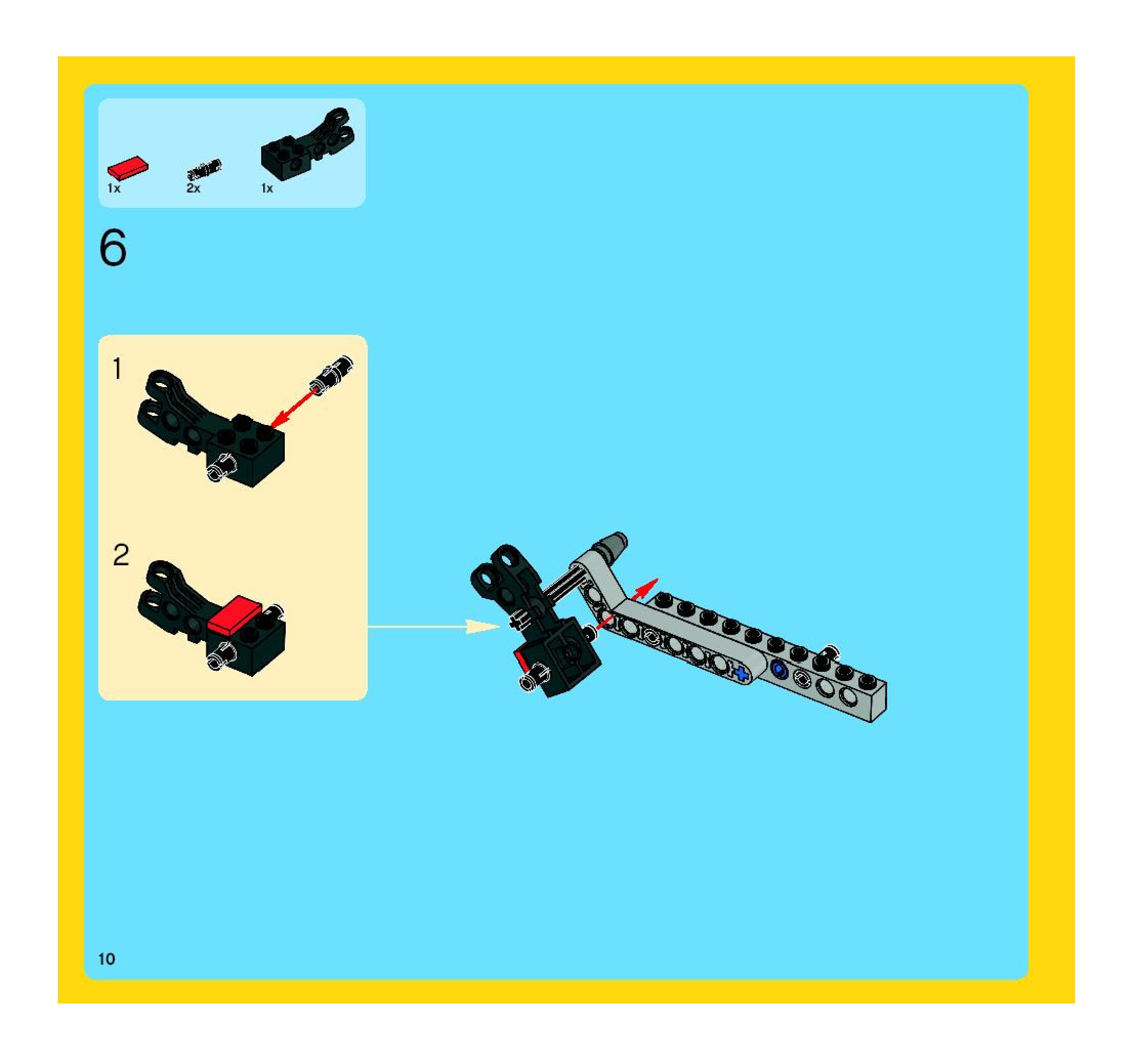 1x 2x 1x

6

1

2

10