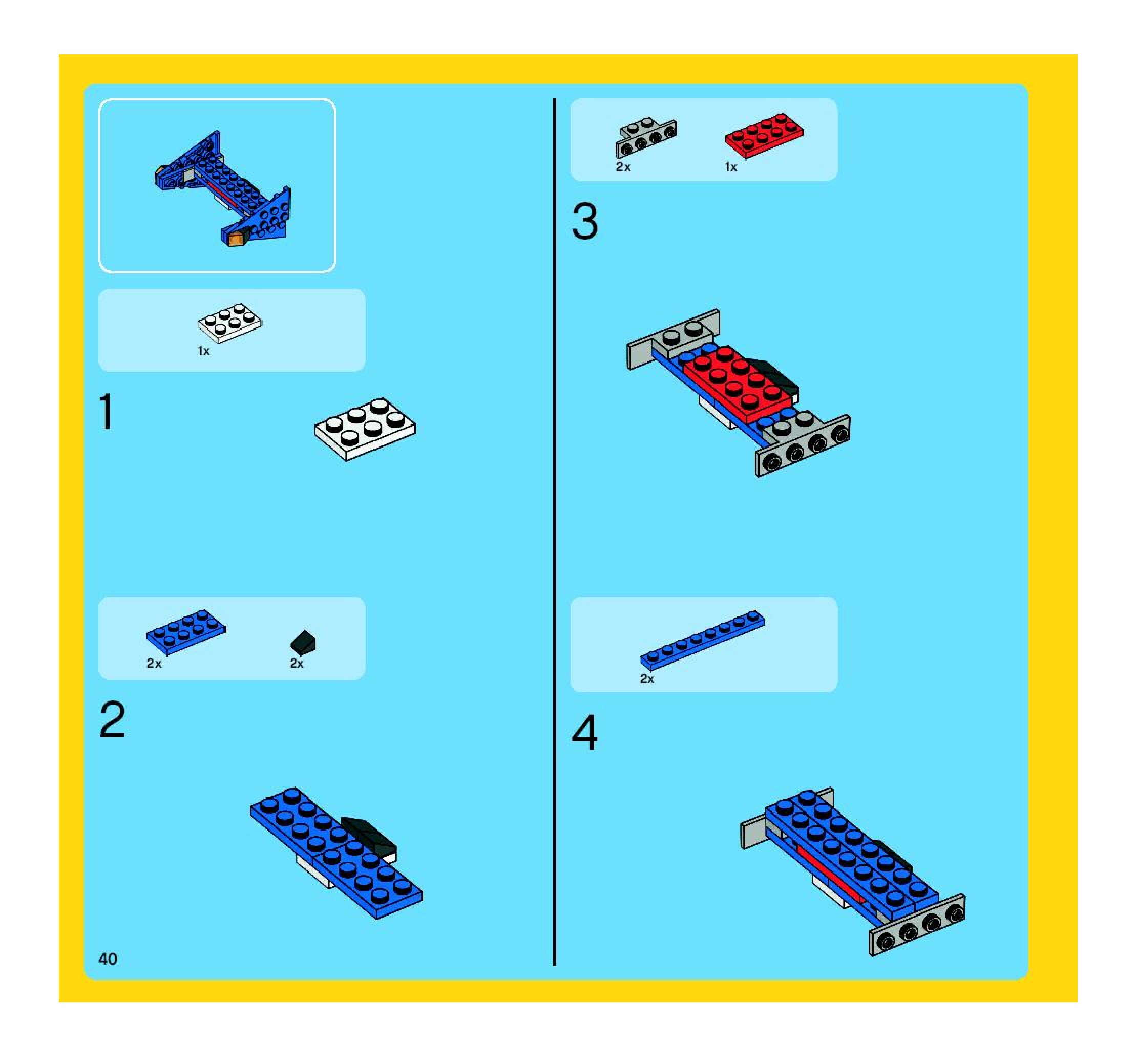 1x

1

2x

2x

2

40

2x

1x

3

2x

4