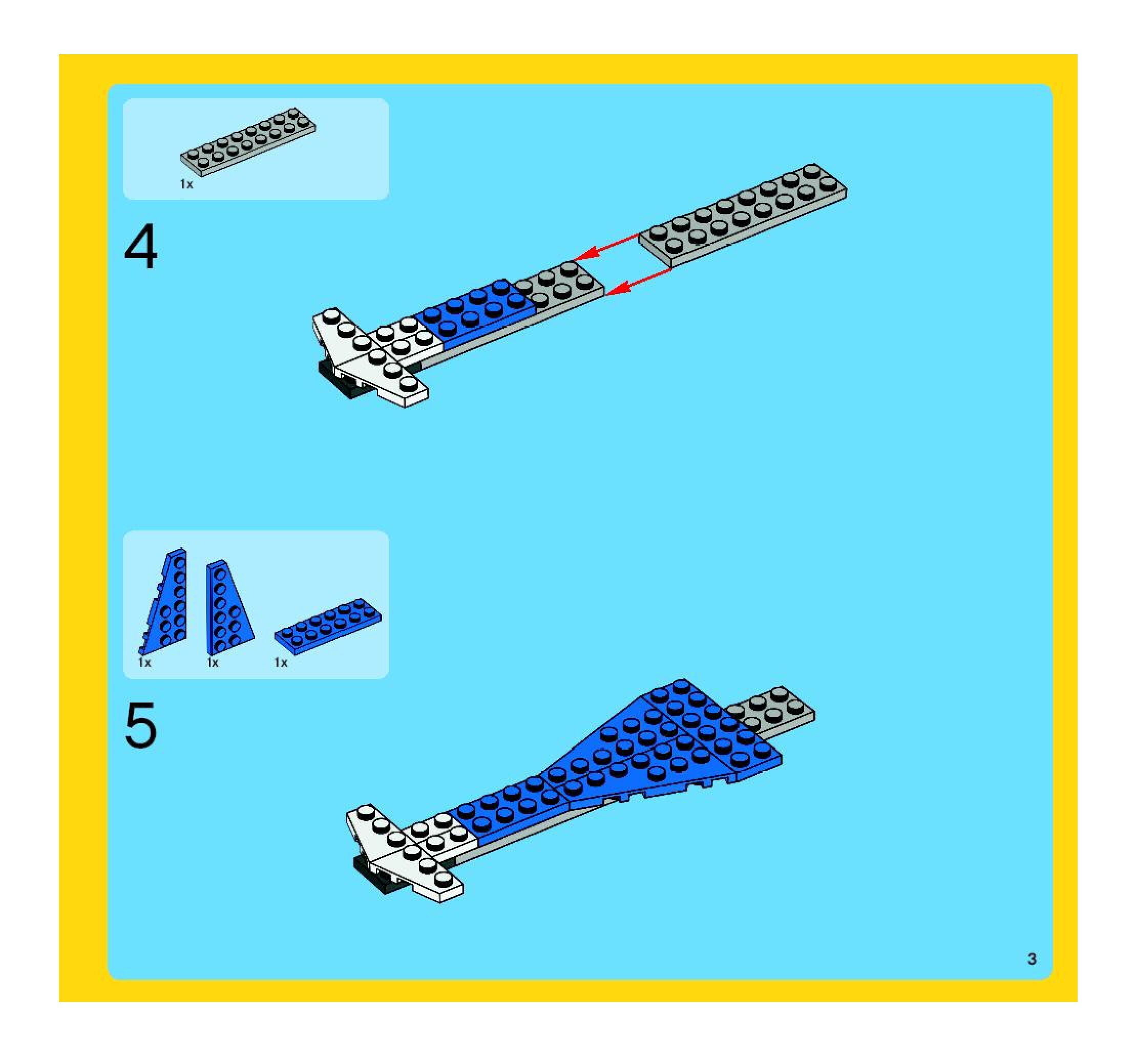 1x

4

1x 1x 1x

5

3