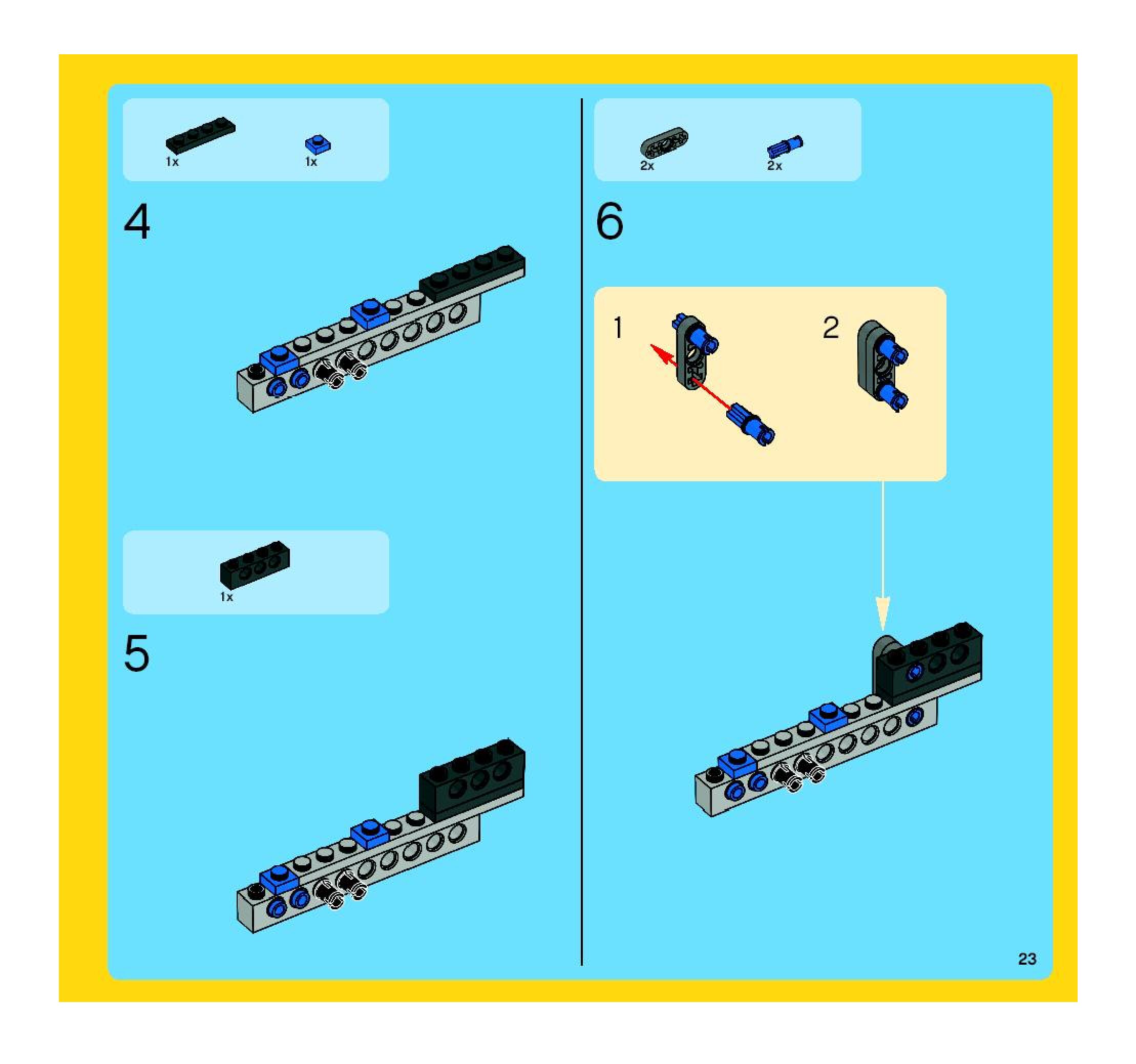 1x 1x

4

1x

5

2x 2x

6

1

2

23