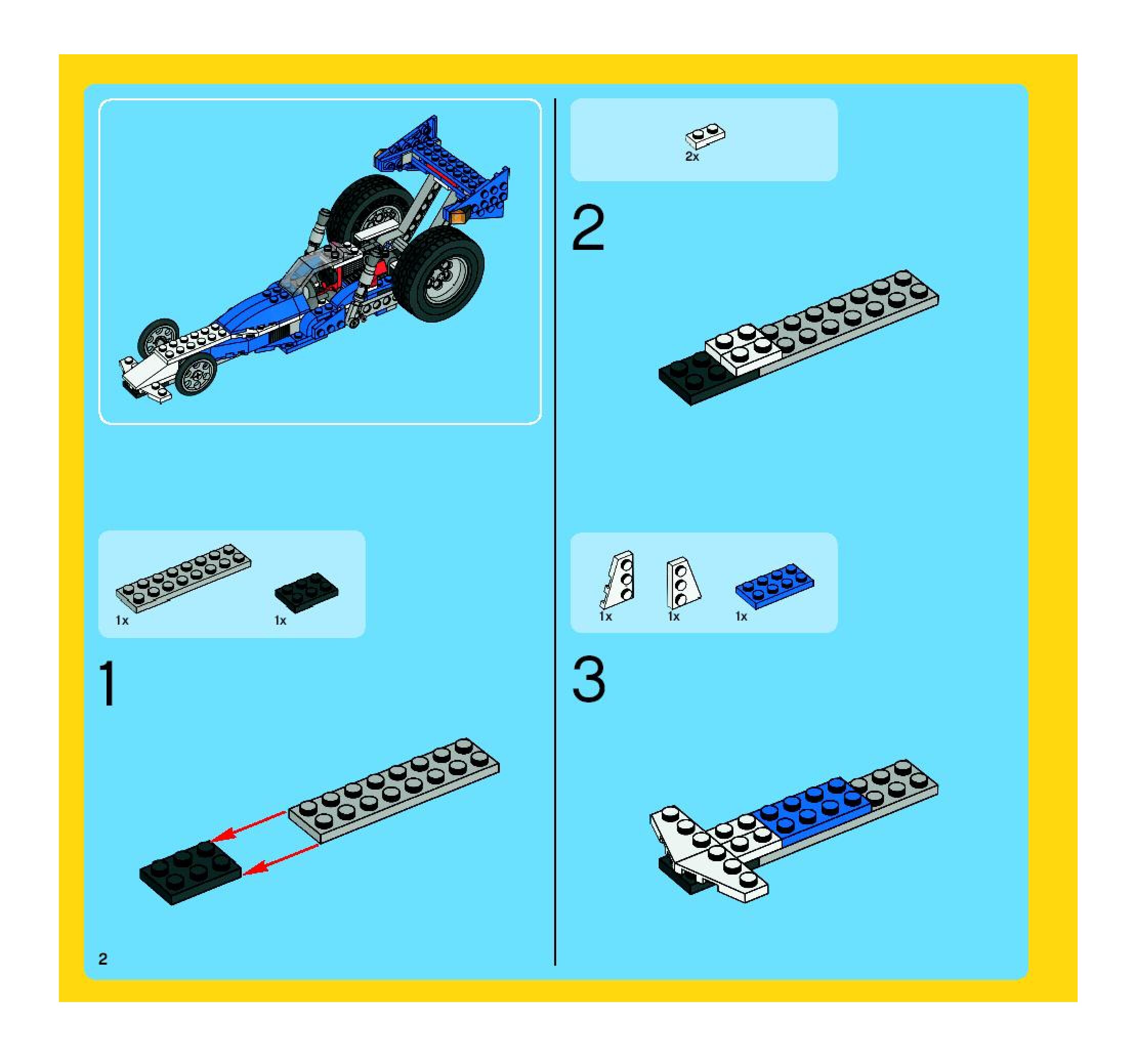 1x 1x

1

2

2x

2

1x 1x 1x

3