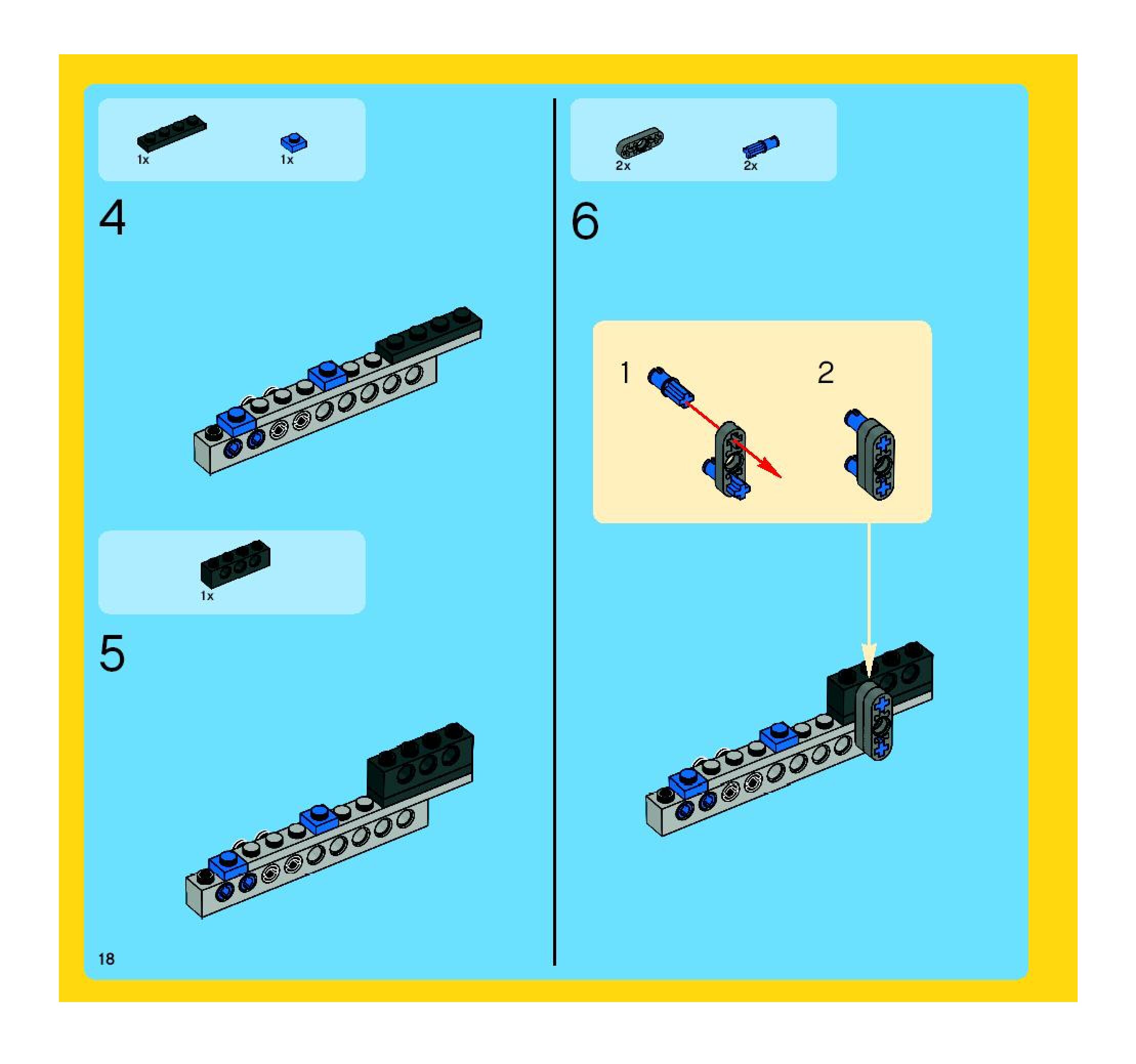 1x 1x

4

1x

5

18

2x 2x

6

1

2