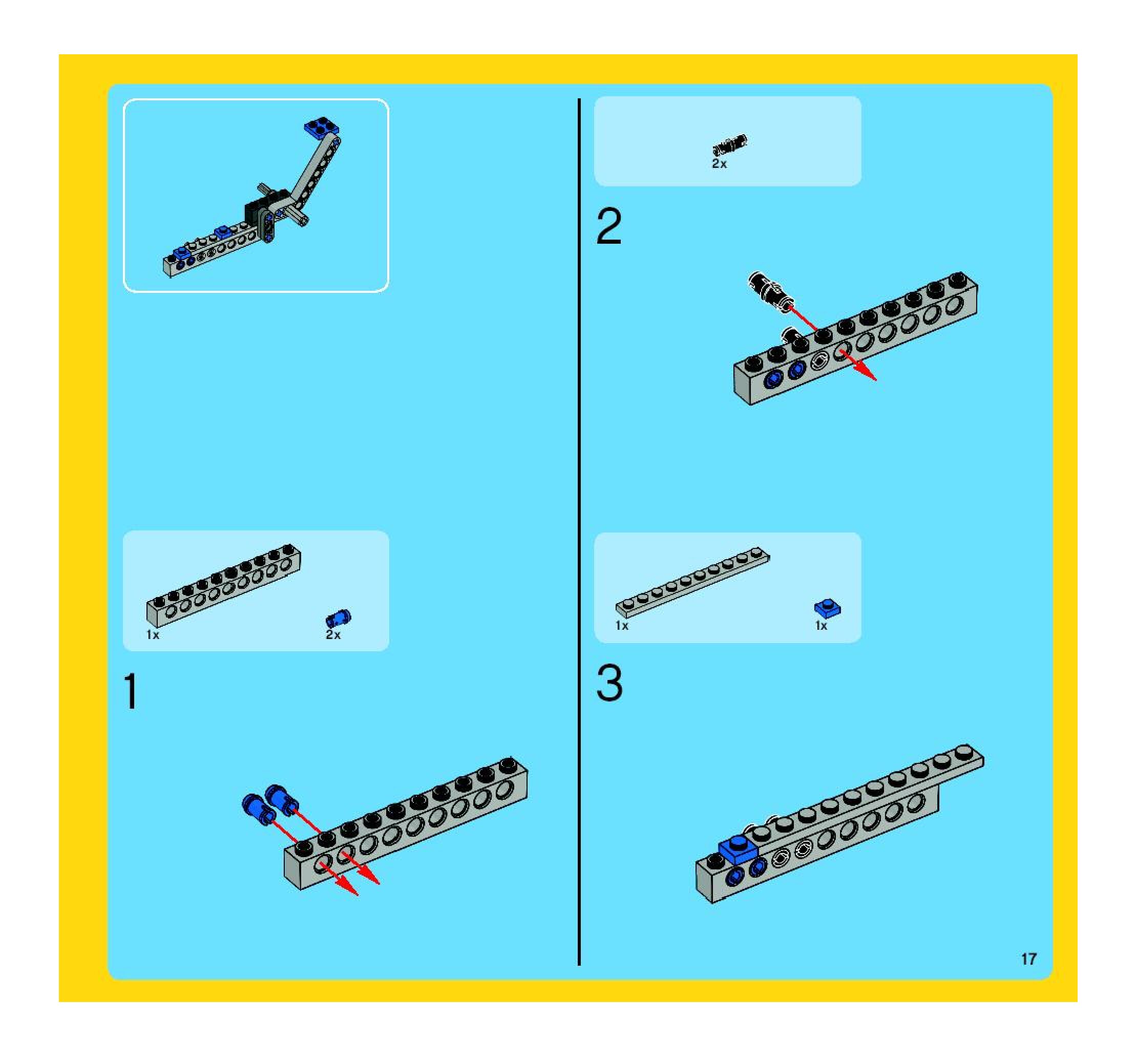 1x

2x

1

2x

2

1x

1x

3

17