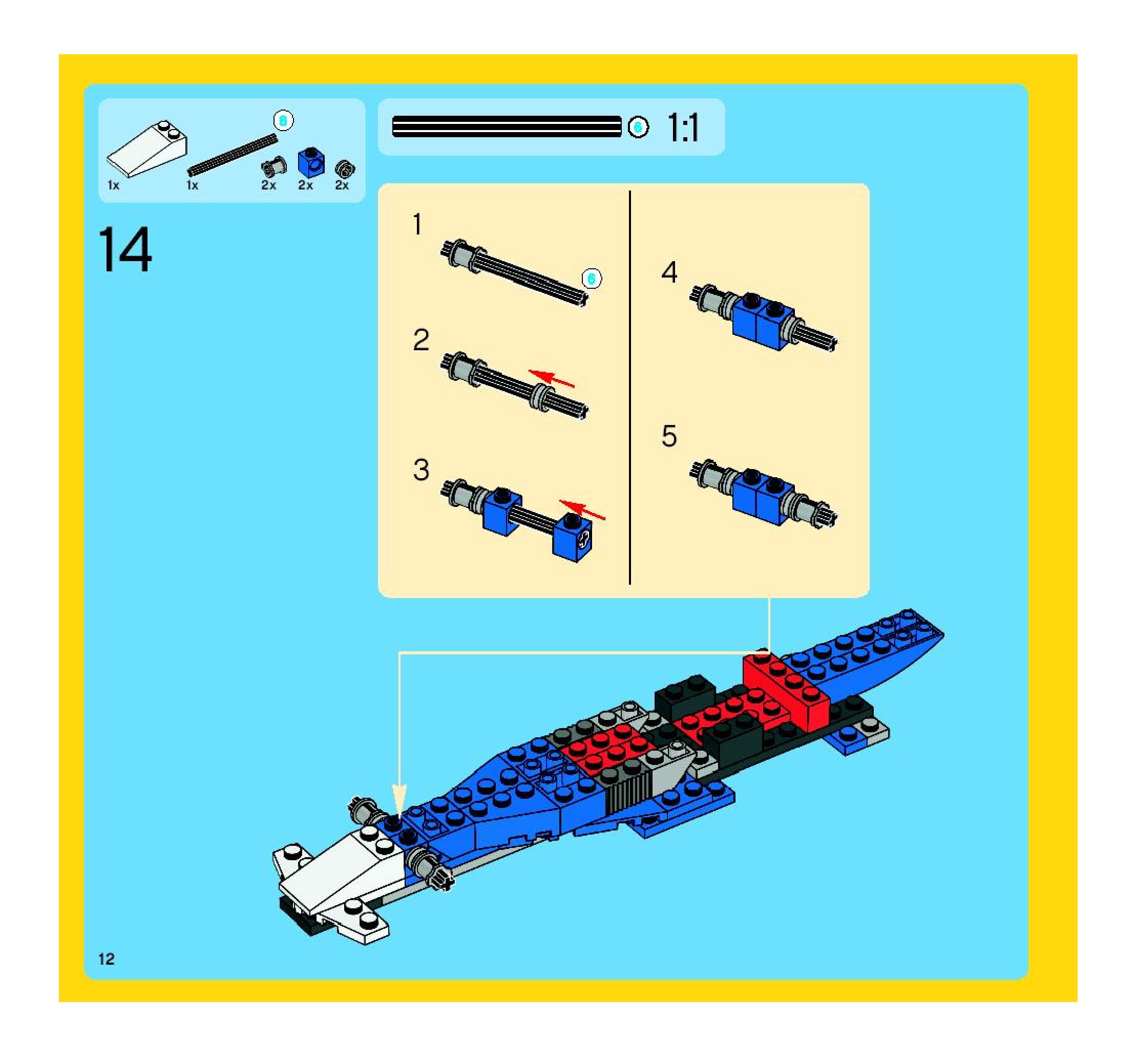 6

1x 1x 2x 2x 2x

6 1:1

14

1

6

2

3

4

5

12