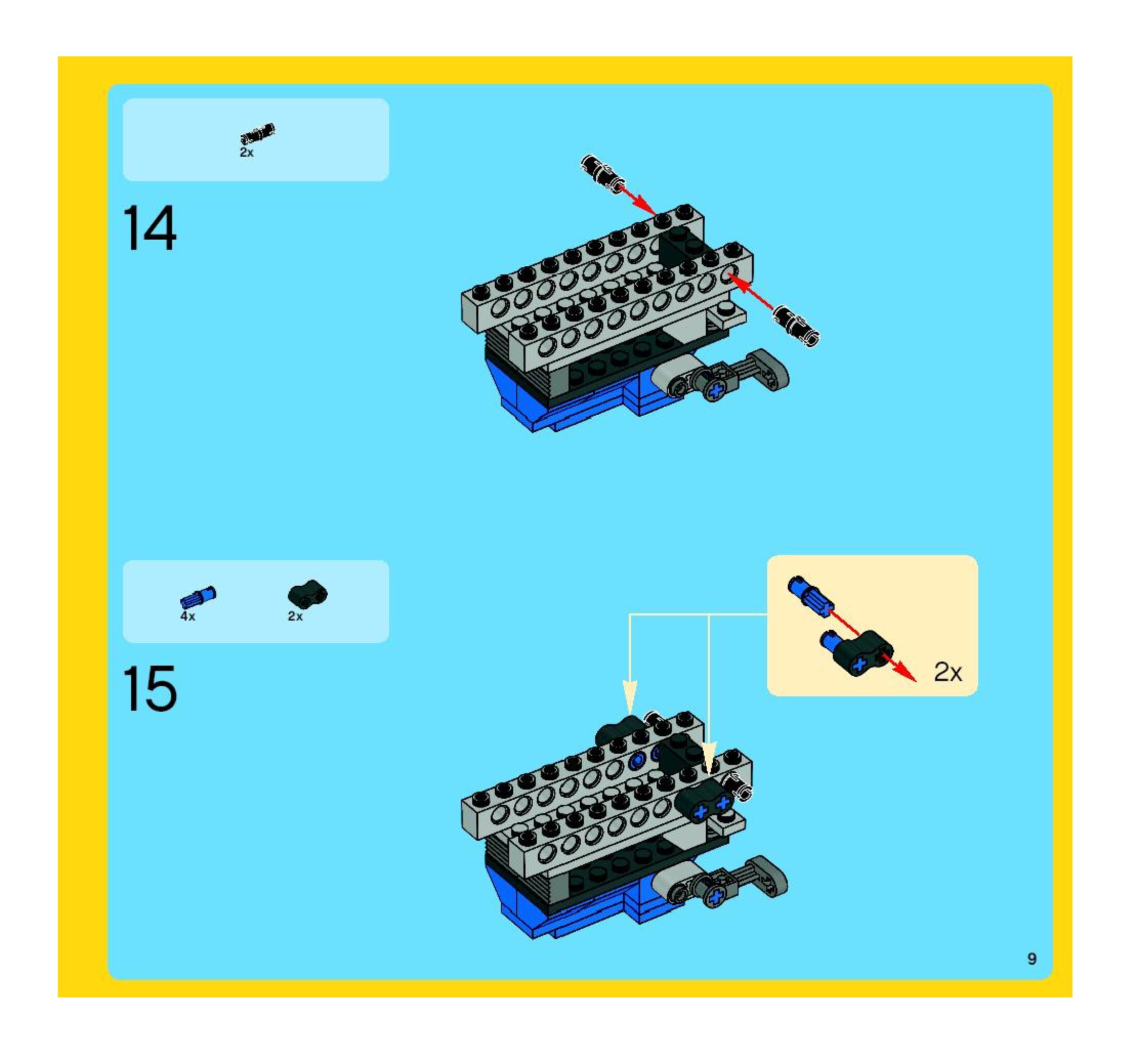 2x

14

4x

2x

15

2x

9