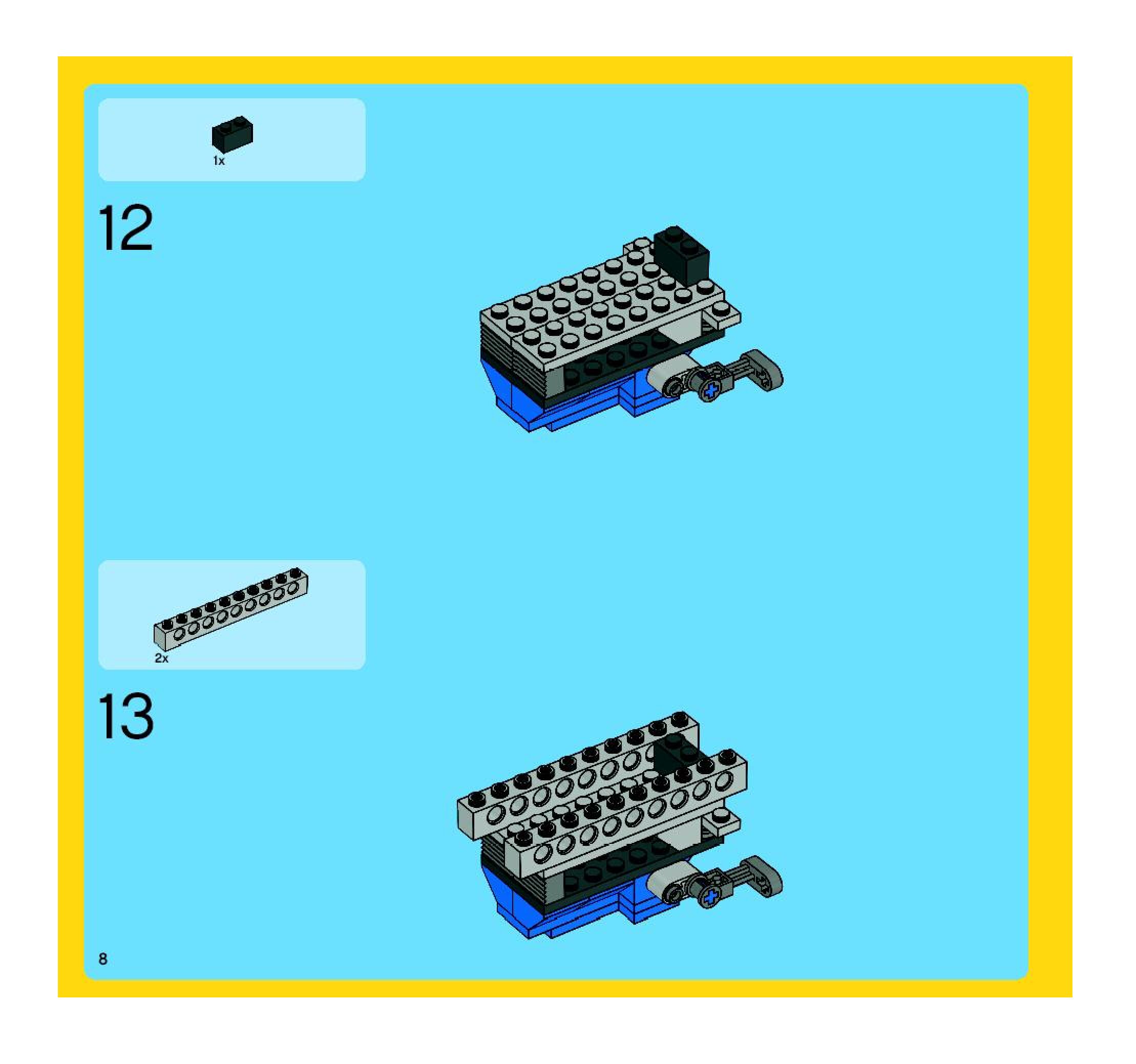 1x

12

2x

13

8