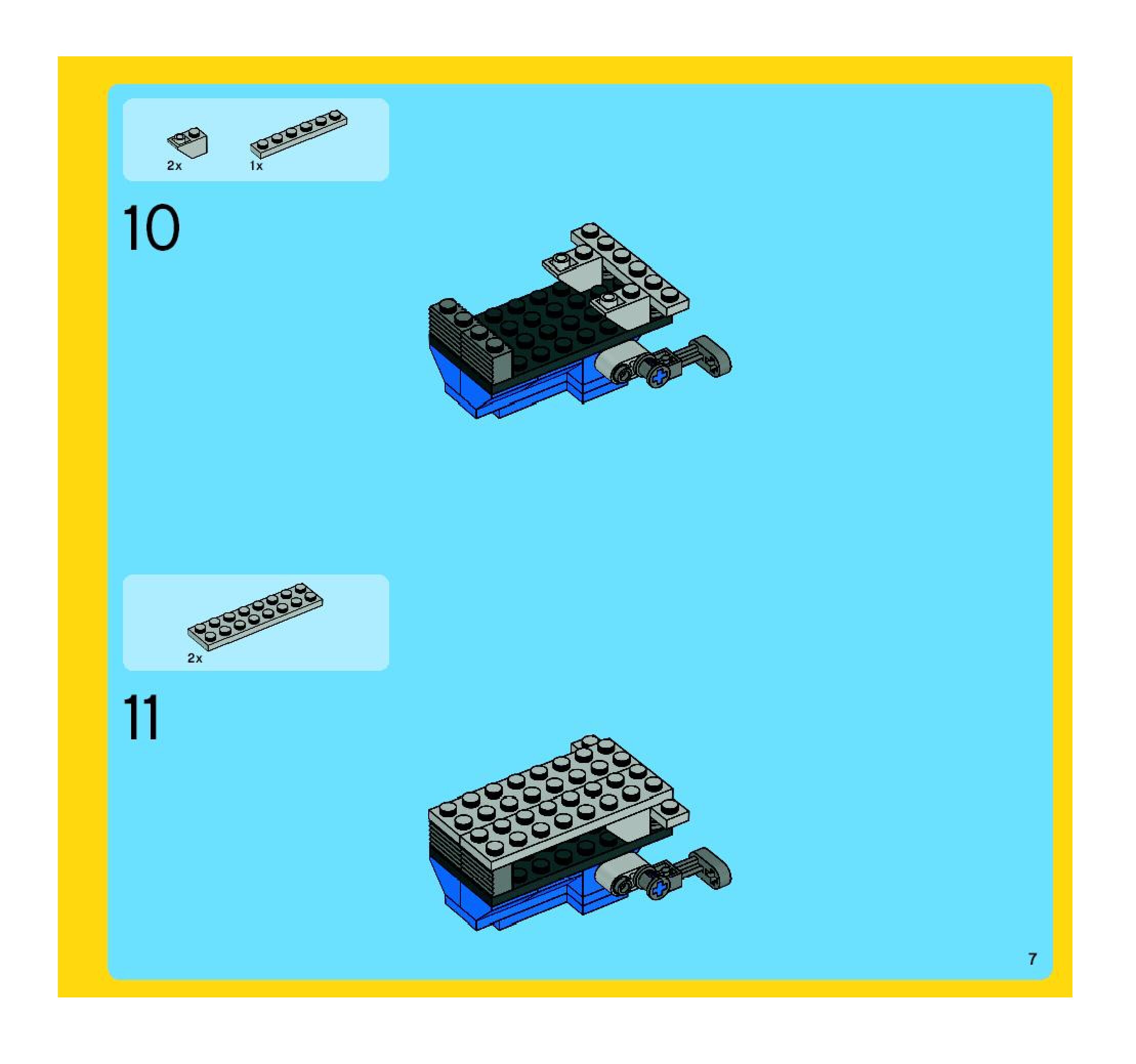 2x
1x

10

2x

11

7