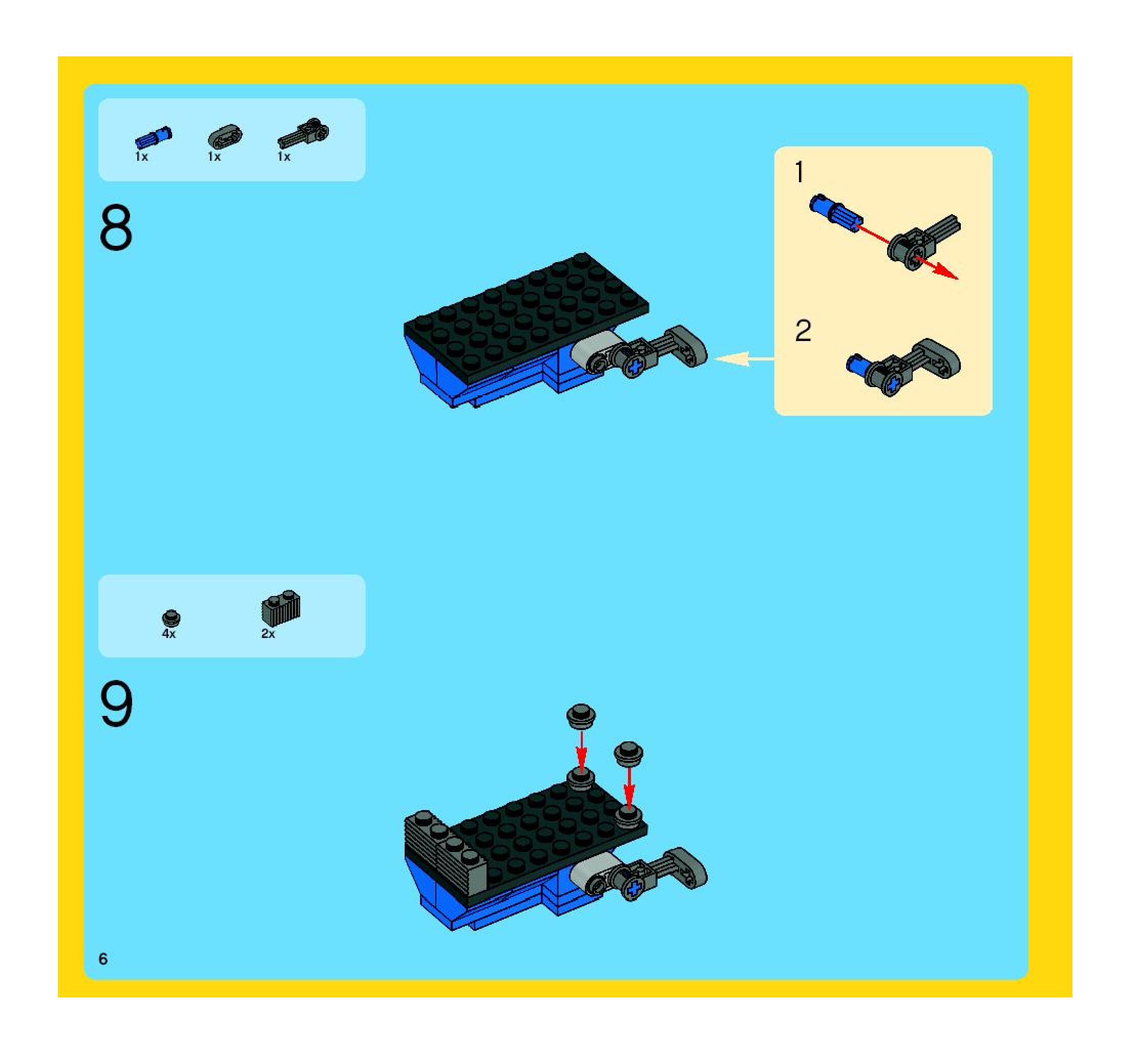 1x 1x 1x

8

1

2

4x 2x

9

6