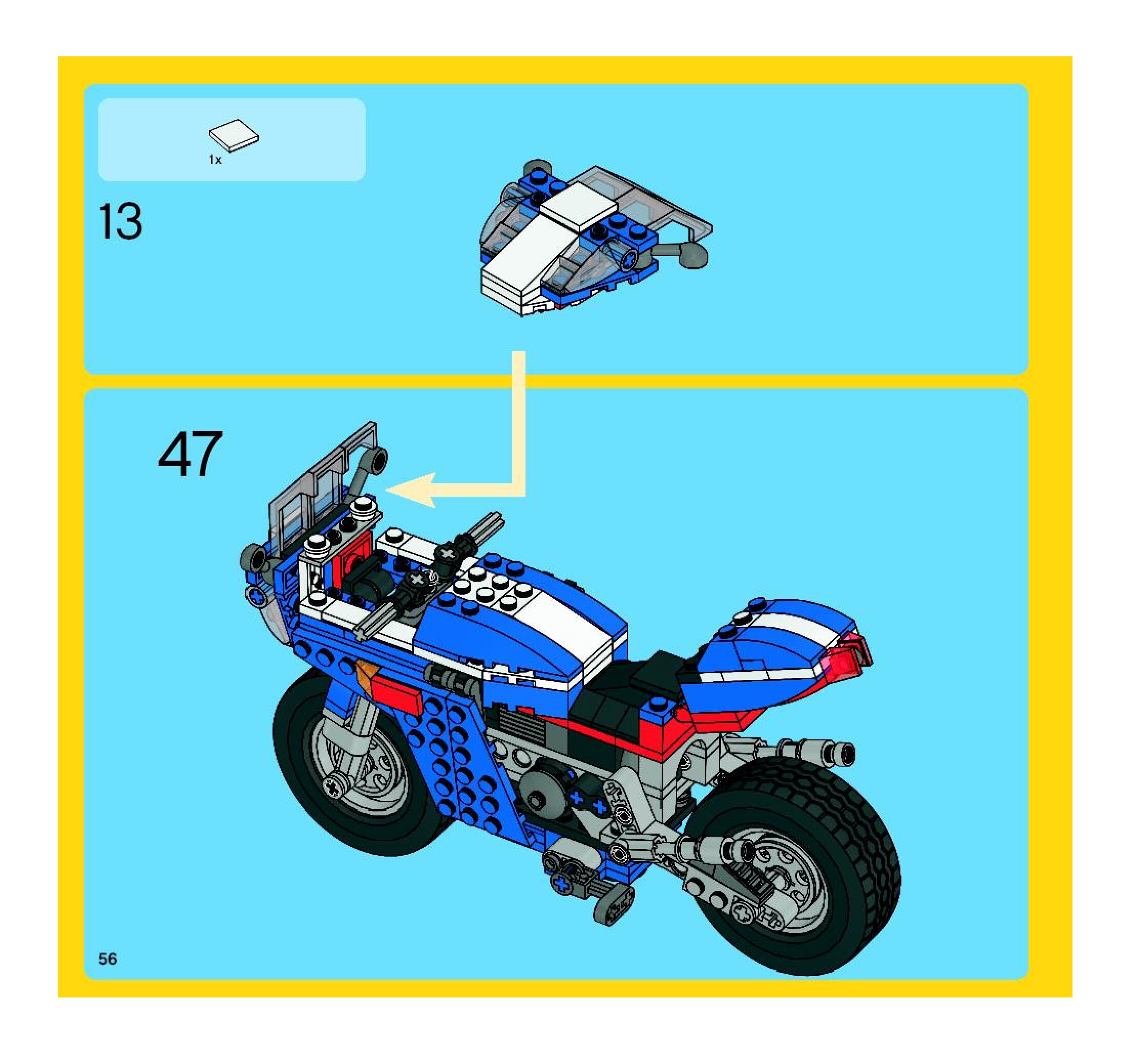 1x

13

47

56