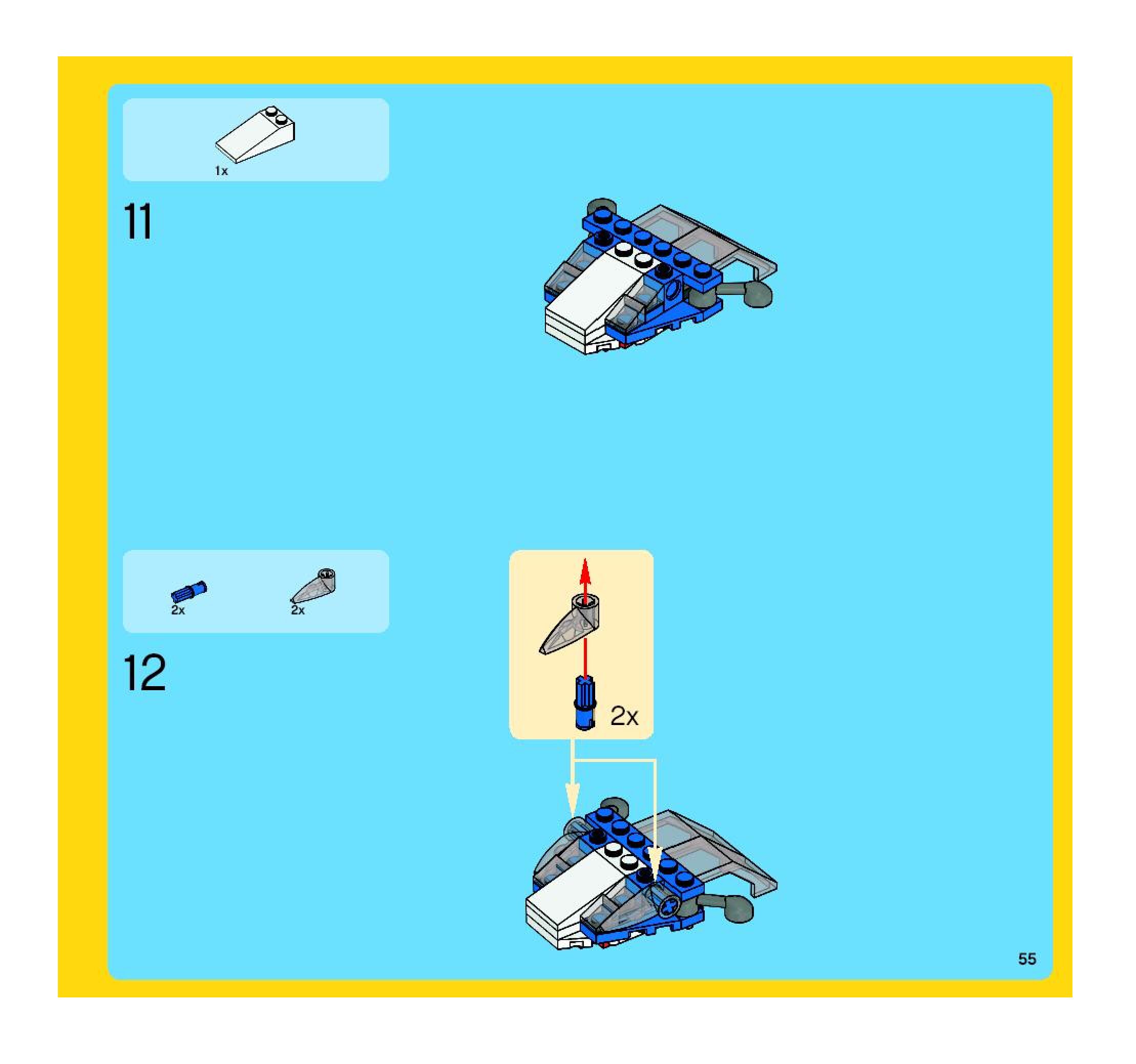 1x

11

2x 2x

12

2x

55