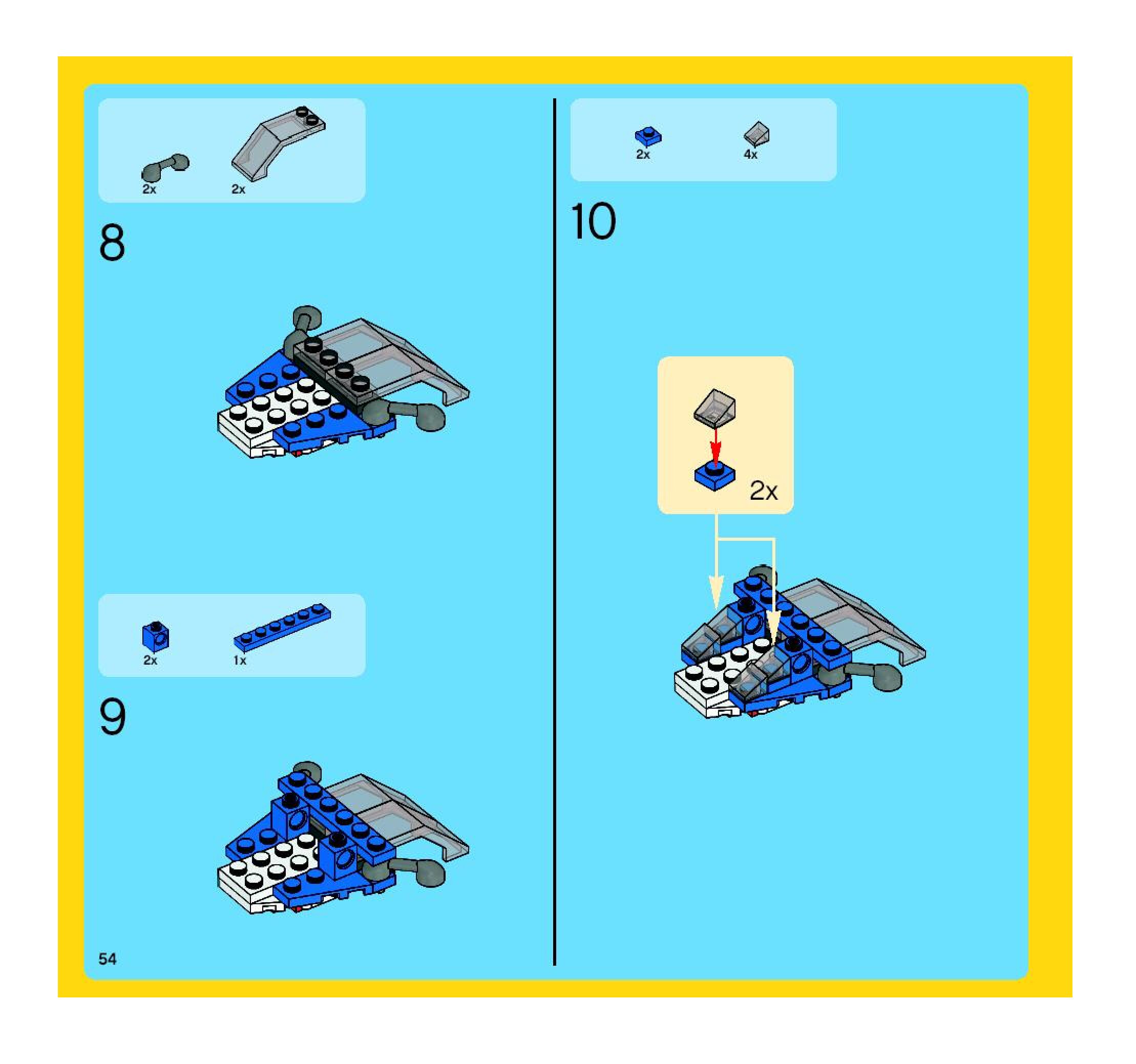 2x 2x

8

2x 1x

9

54

2x 4x

10

2x