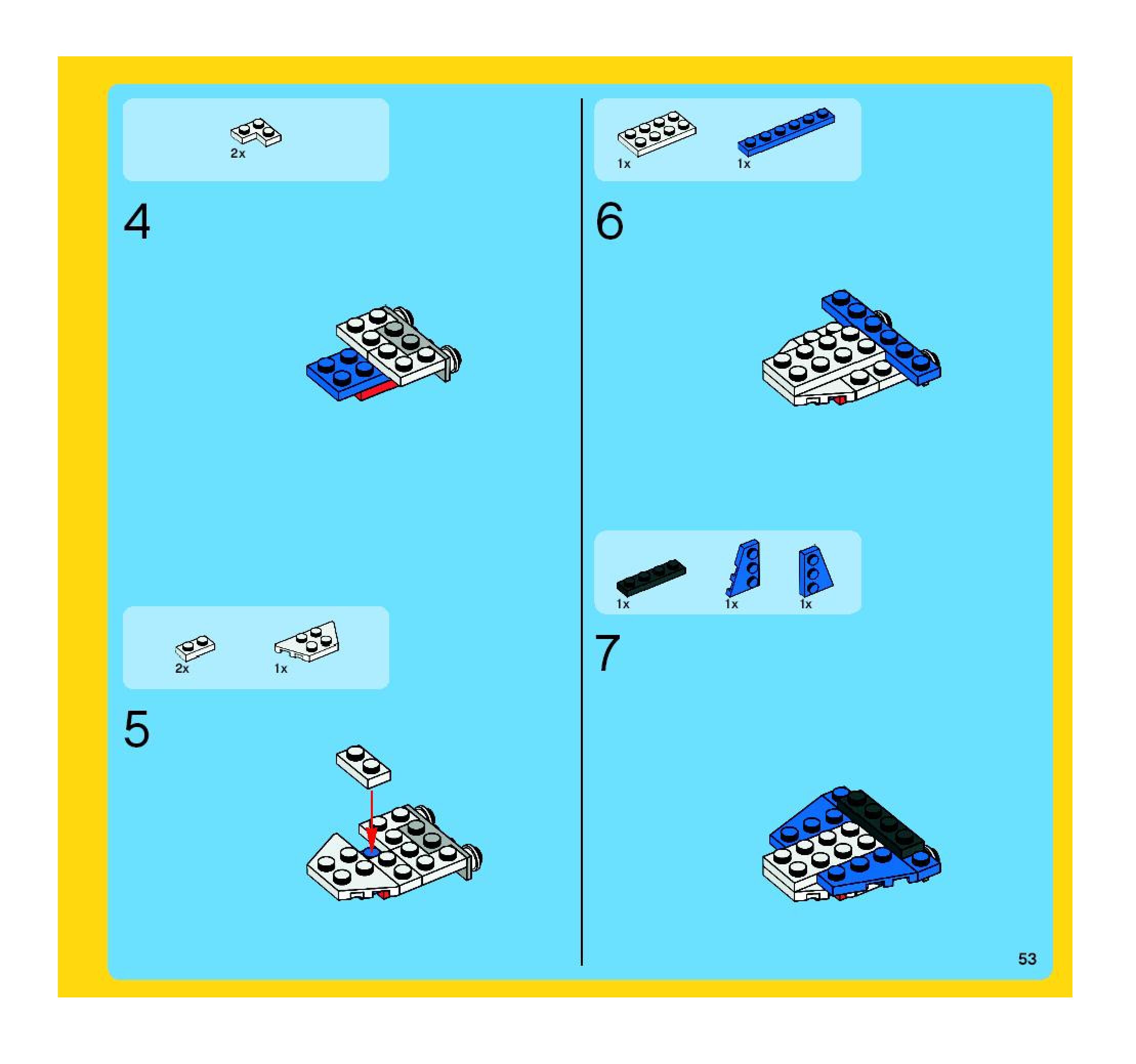 2x

4

2x 1x

5

1x 1x

6

1x 1x 1x

7

53