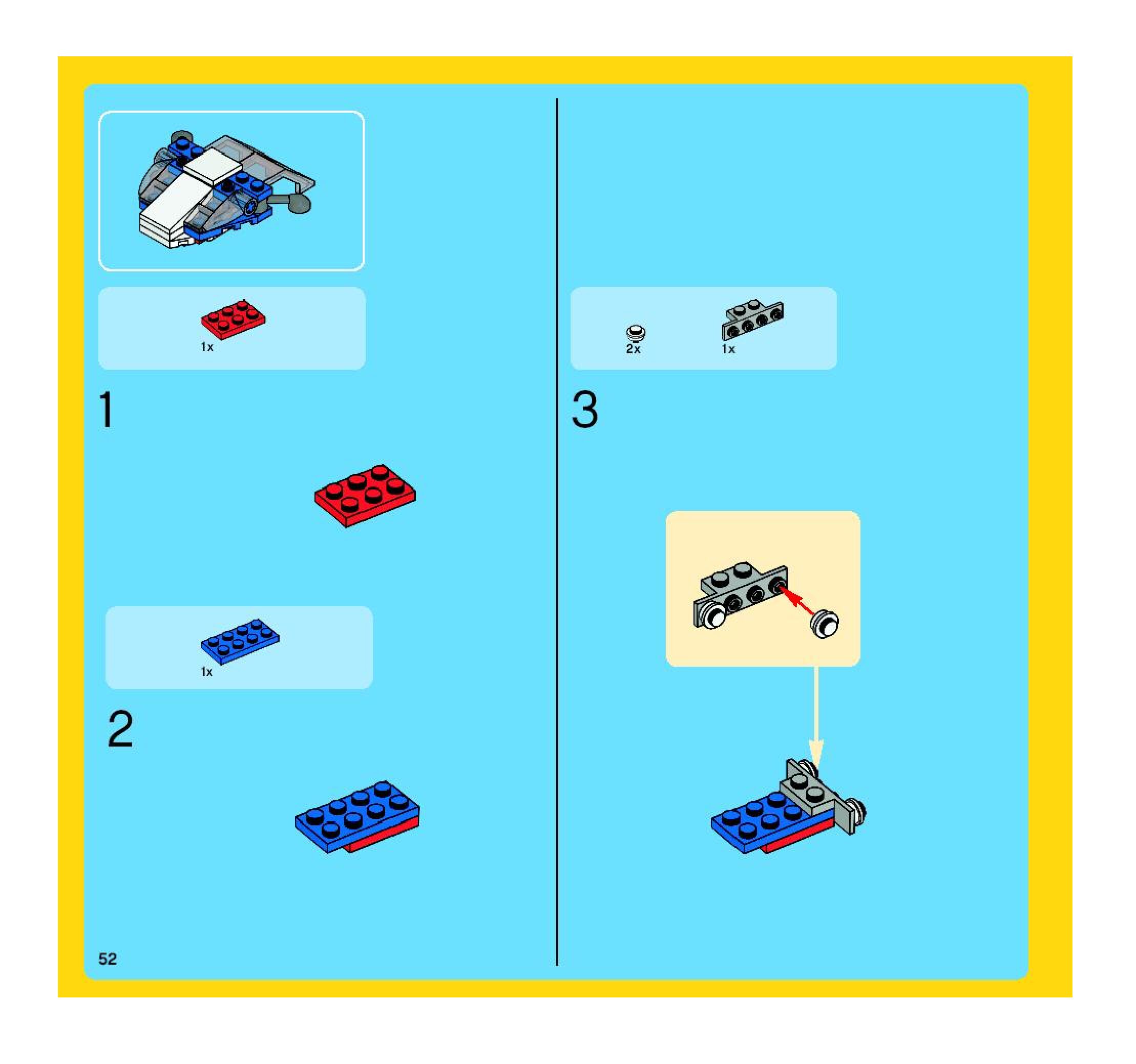 1x

1

1x

2

2x

1x

3

52