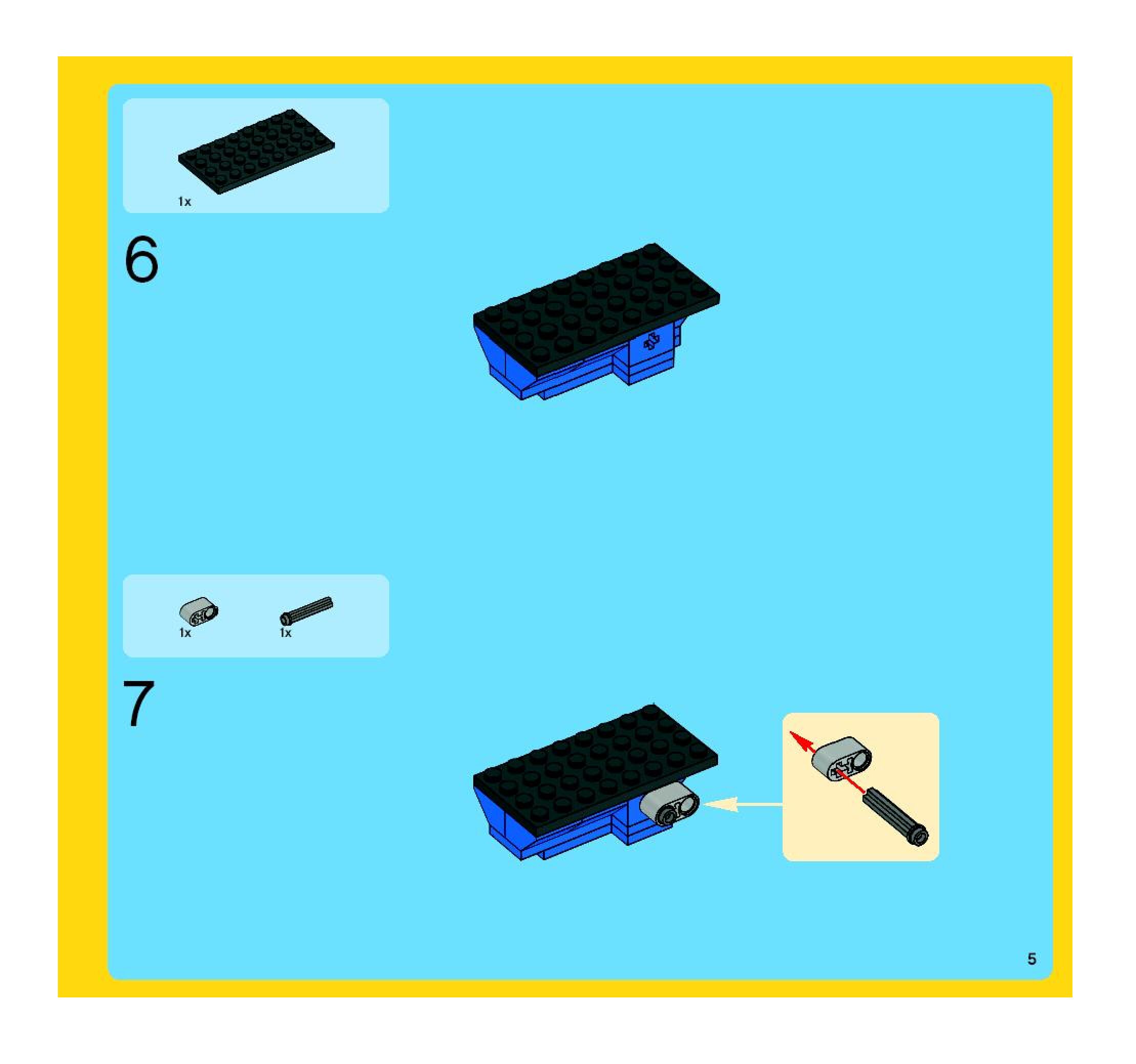 1x

6

1x

1x

7

5