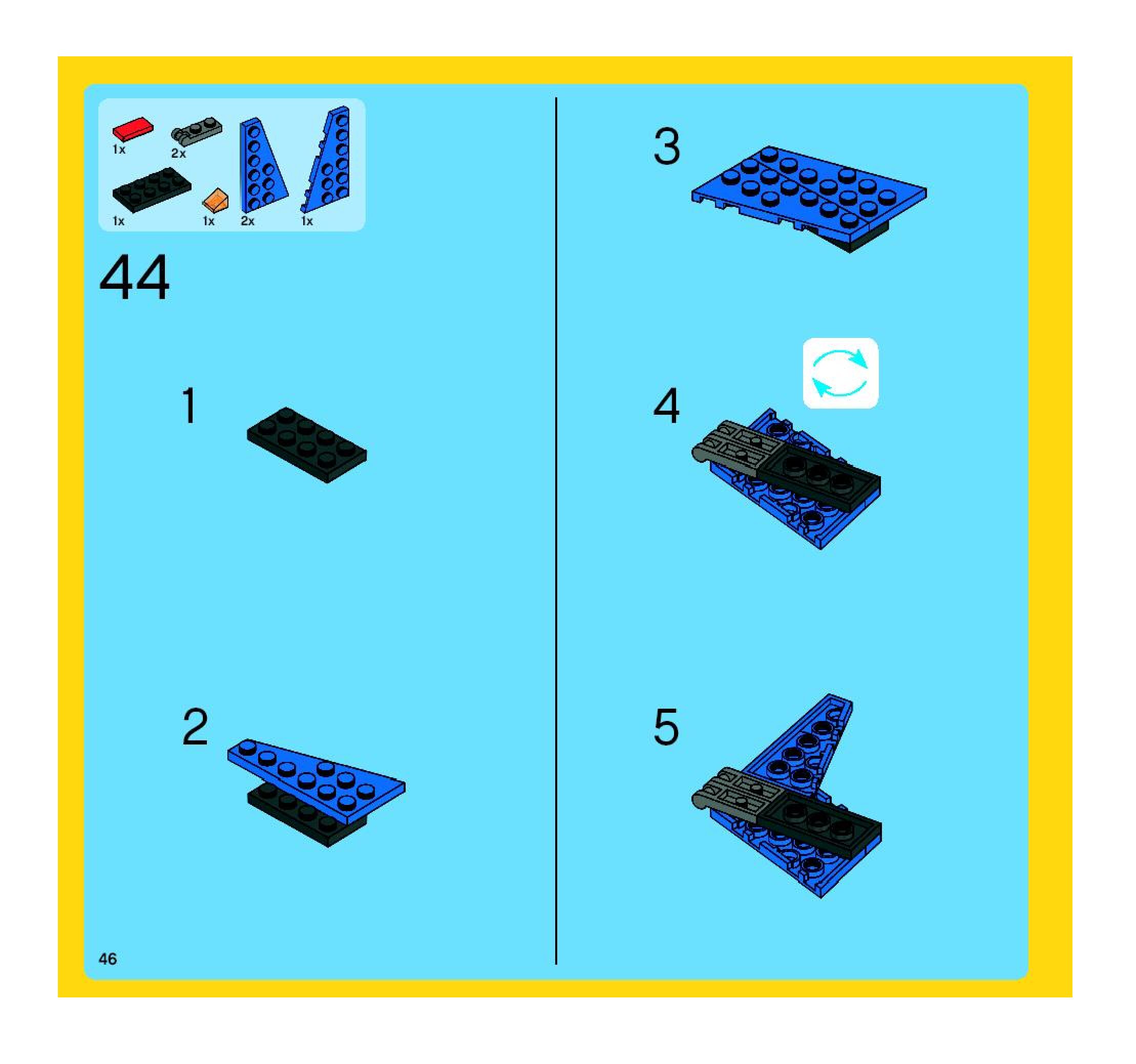 1x
2x
1x
1x
2x
1x

44

1

2

3

4

5

46