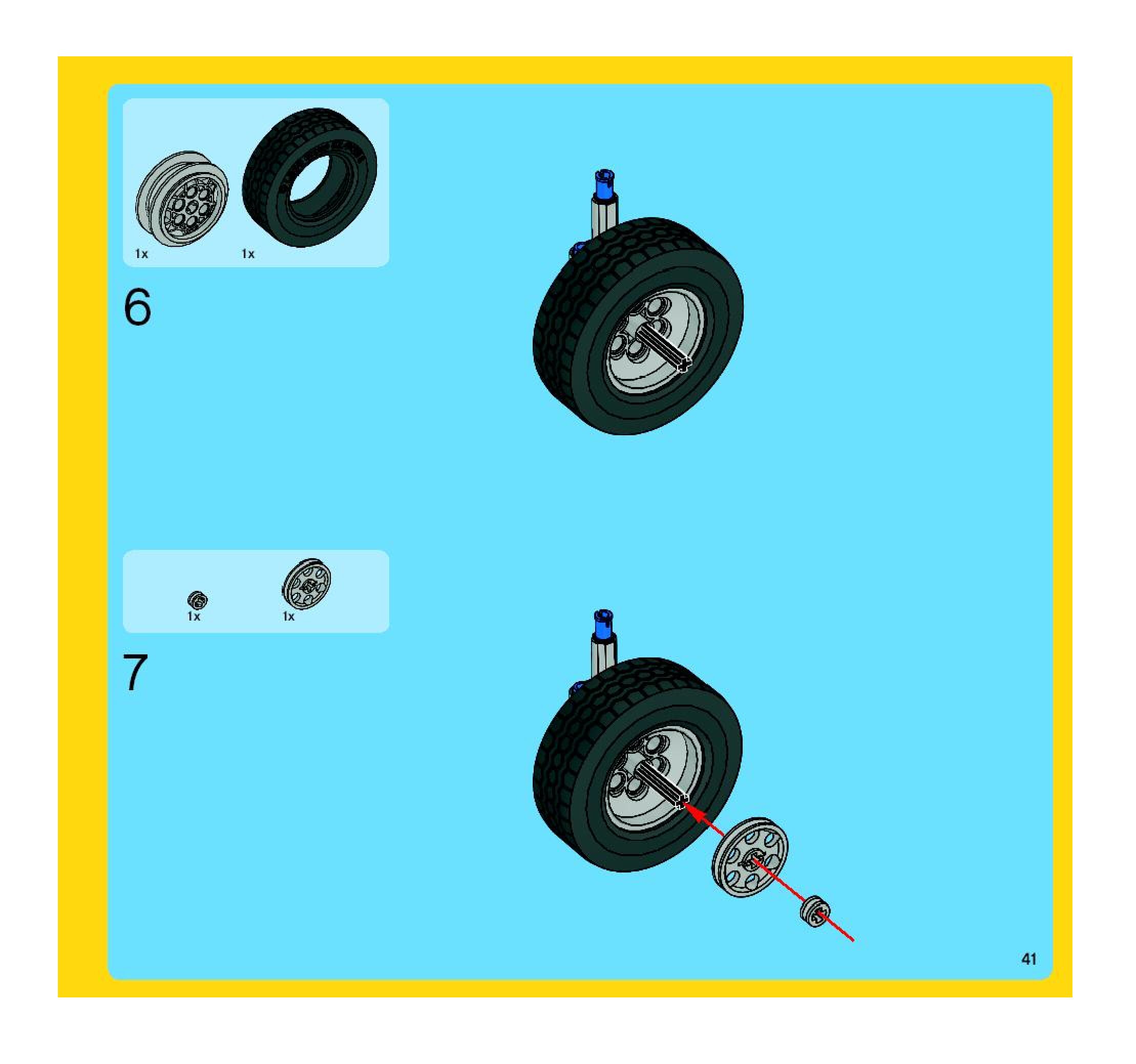 1x 1x

6

1x 1x

7

41