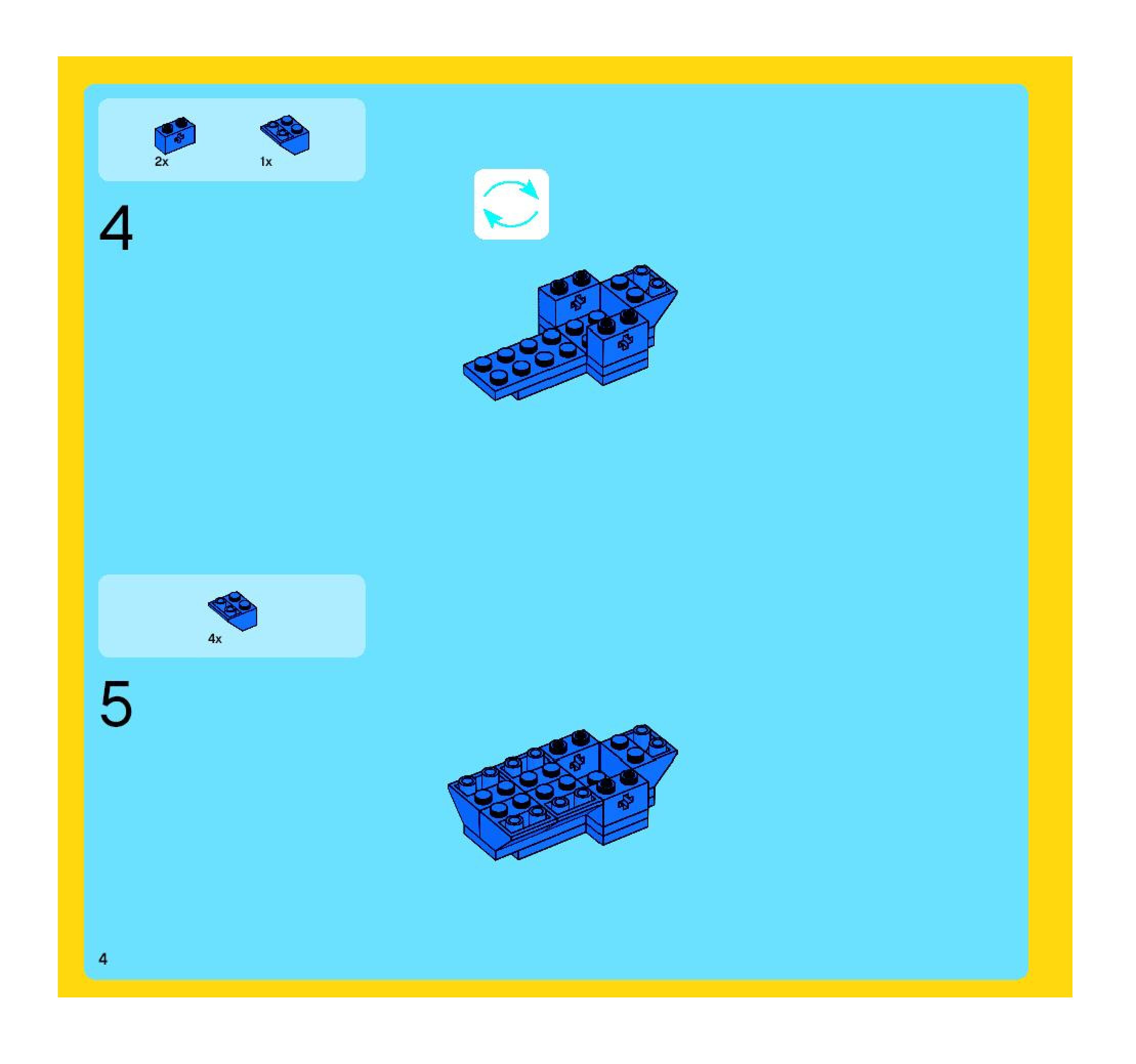 2x

1x

4

4x

5

4