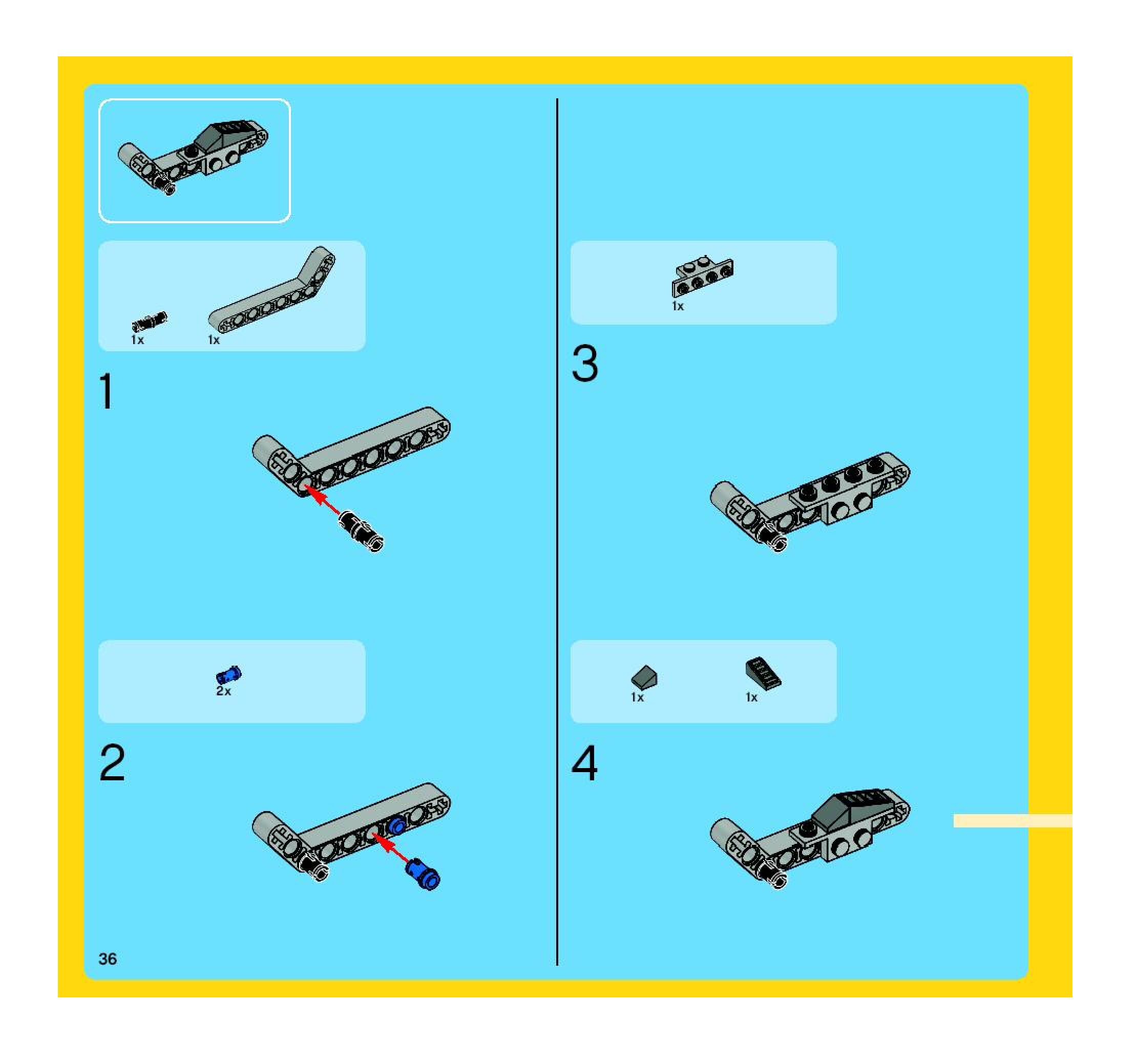 1x 1x

1

2x

2

1x

3

1x 1x

4

36