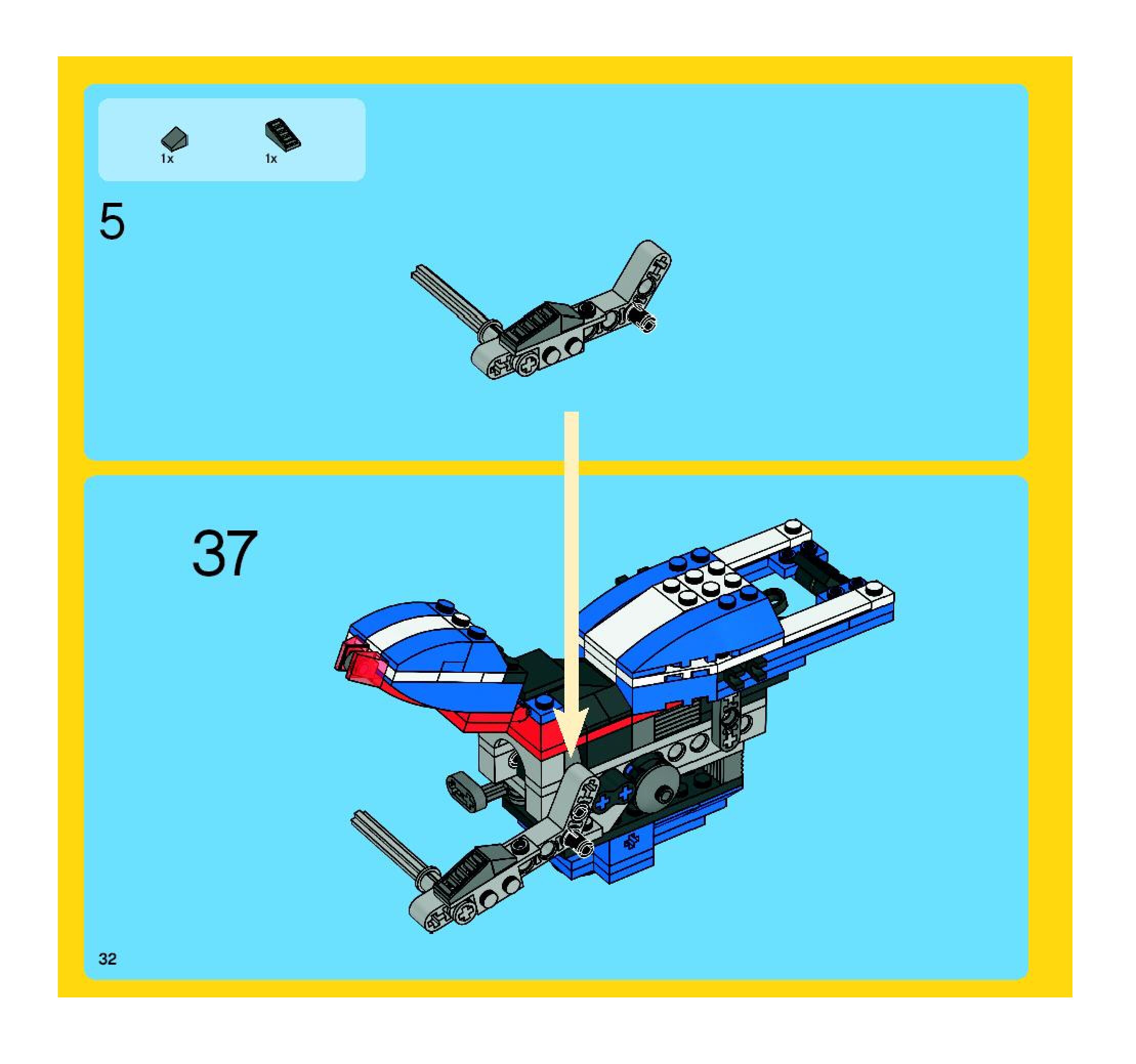 1x

1x

5

37

32