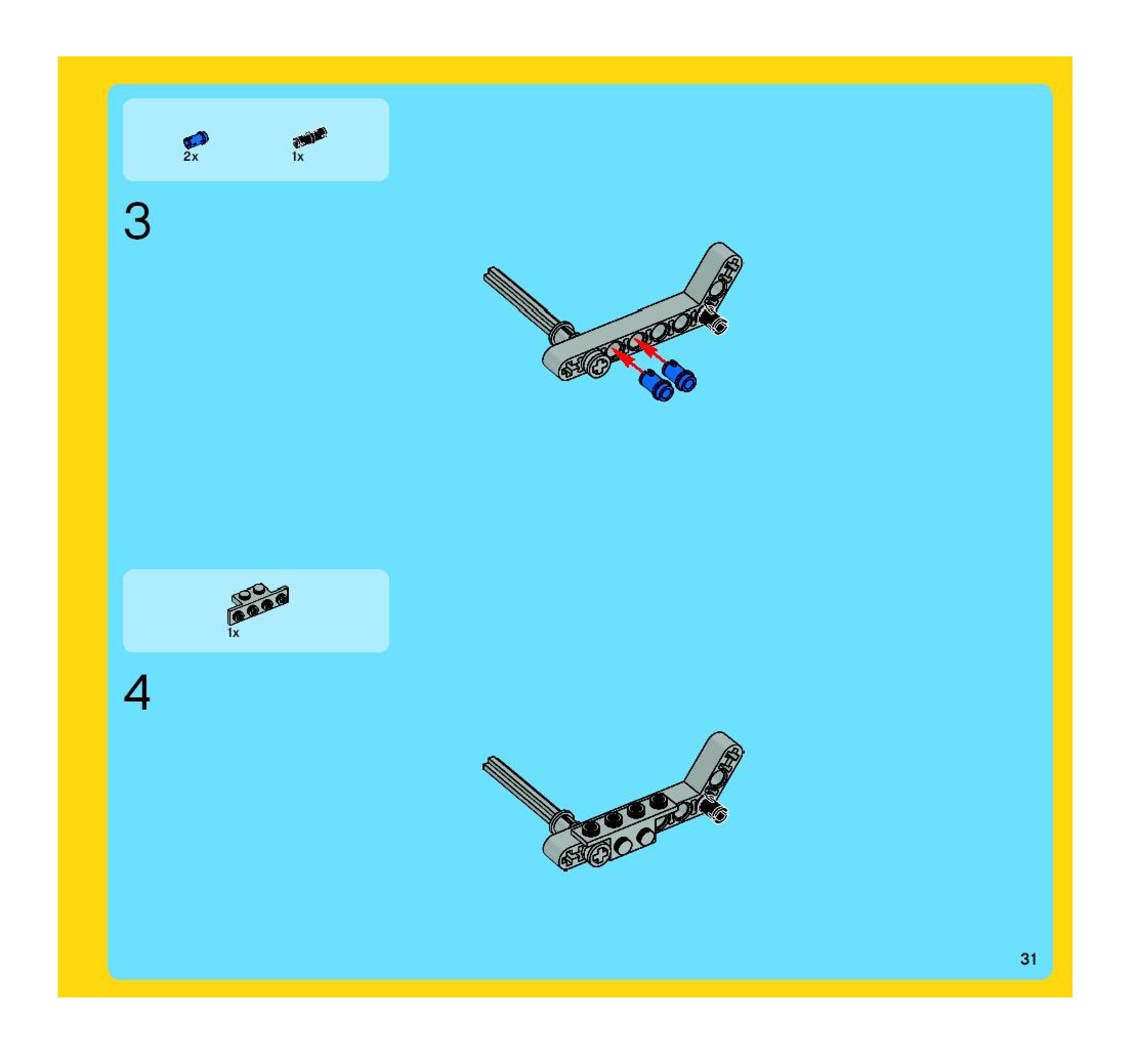 2x 1x

3

1x

4

31