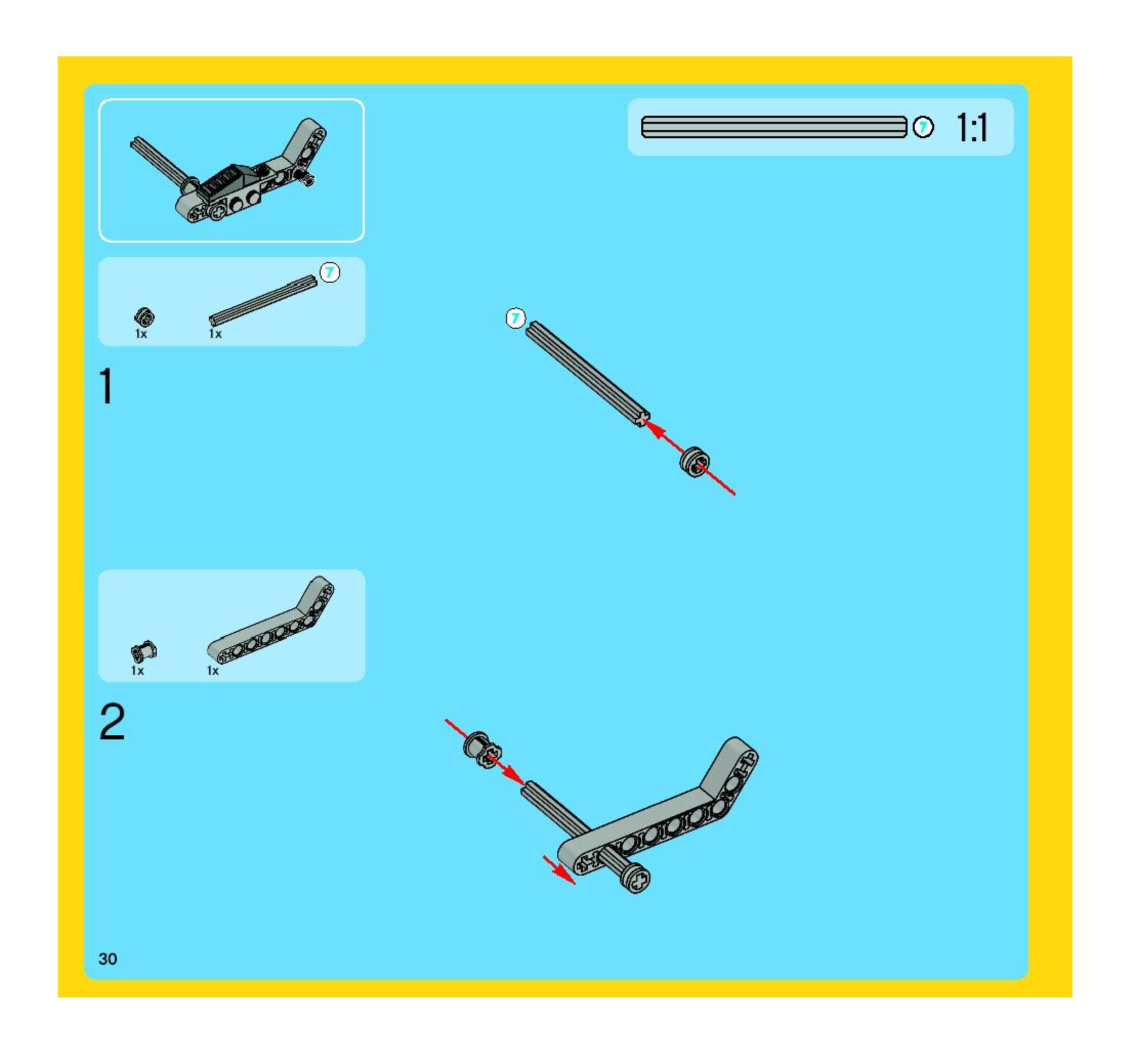 7 1:1

7

1x 1x

1

7

1x 1x

2

30