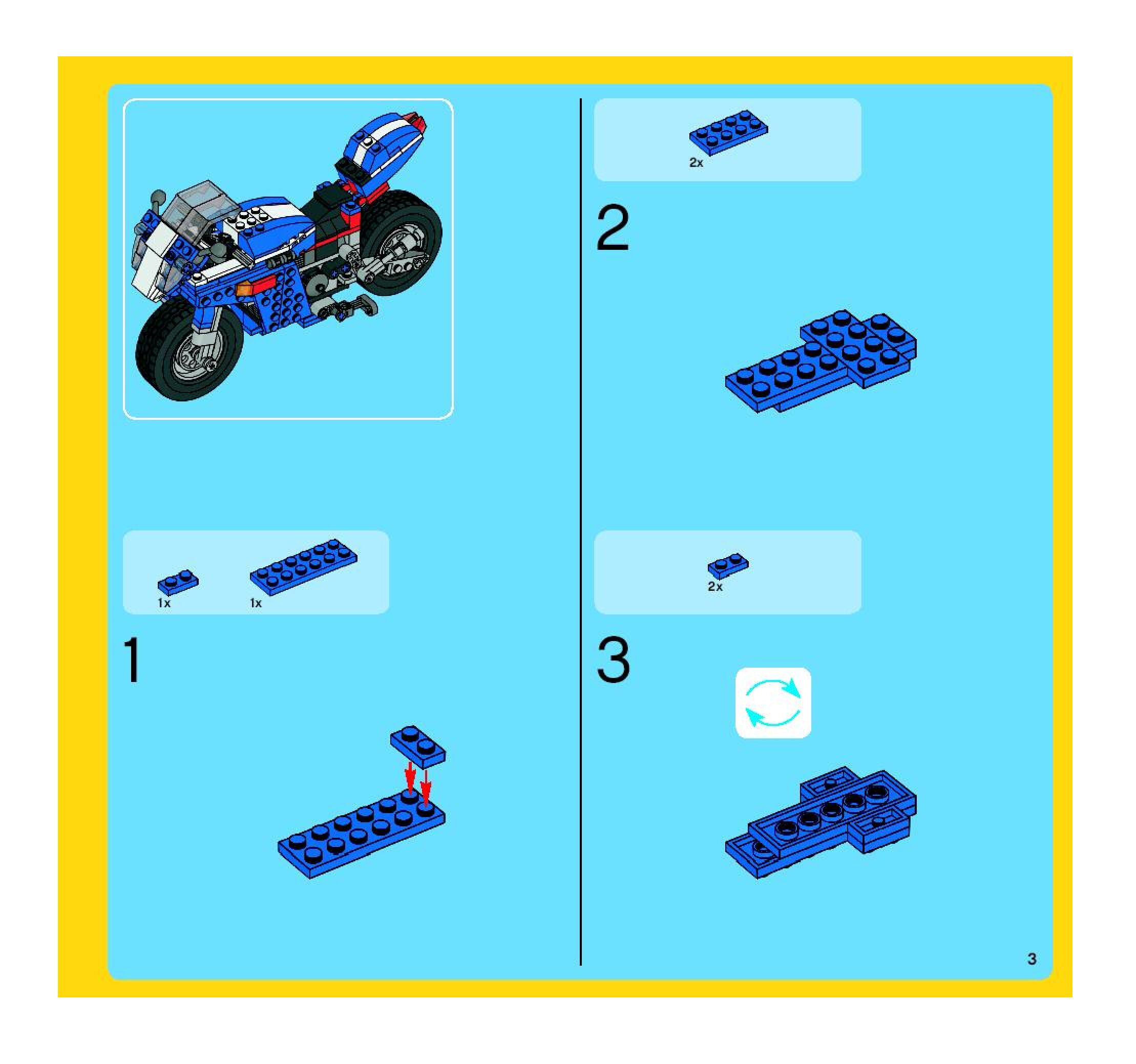 1x 1x

1

2x

2

2x

3

3