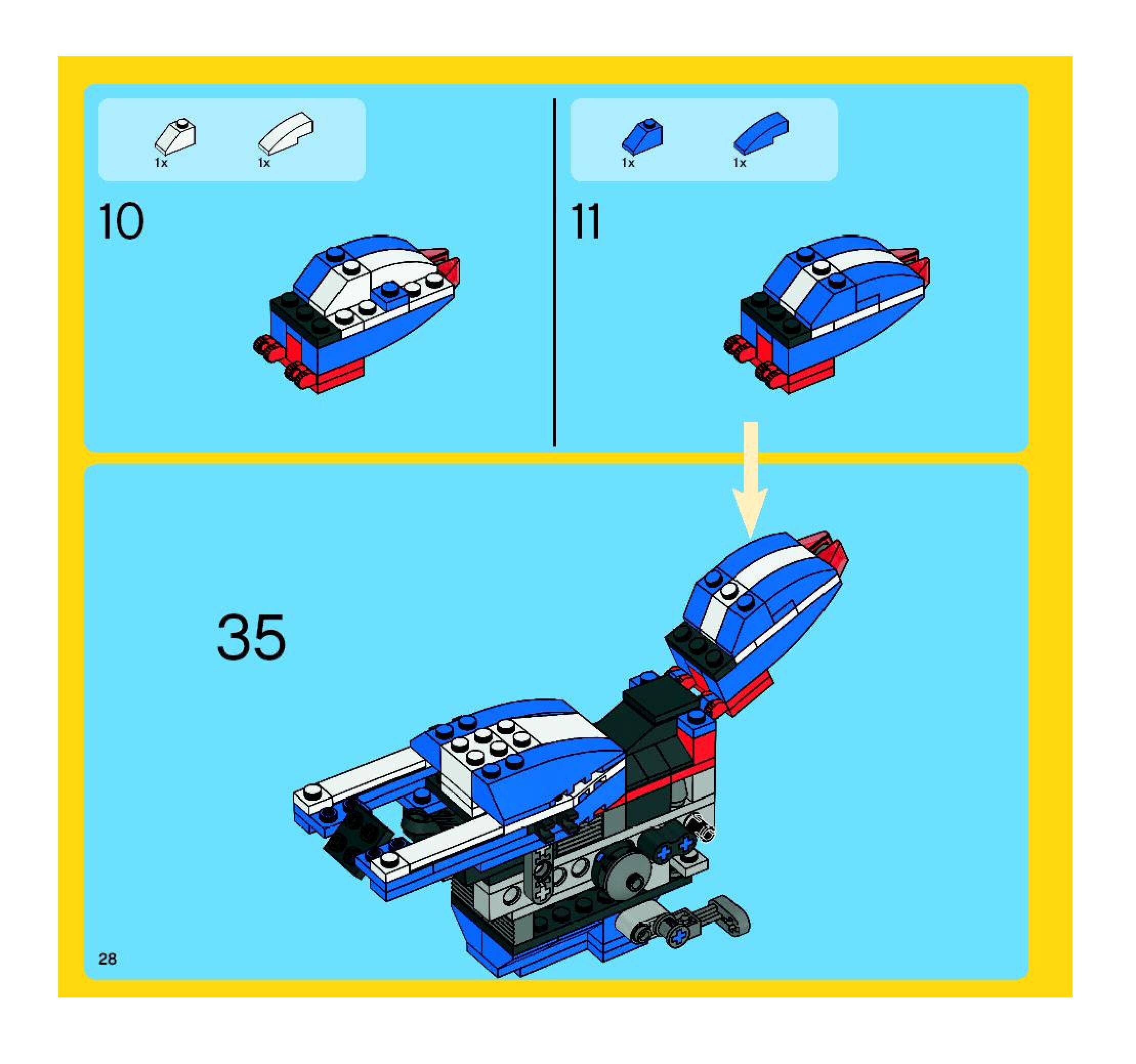 1x 1x

10

1x 1x

11

35

28