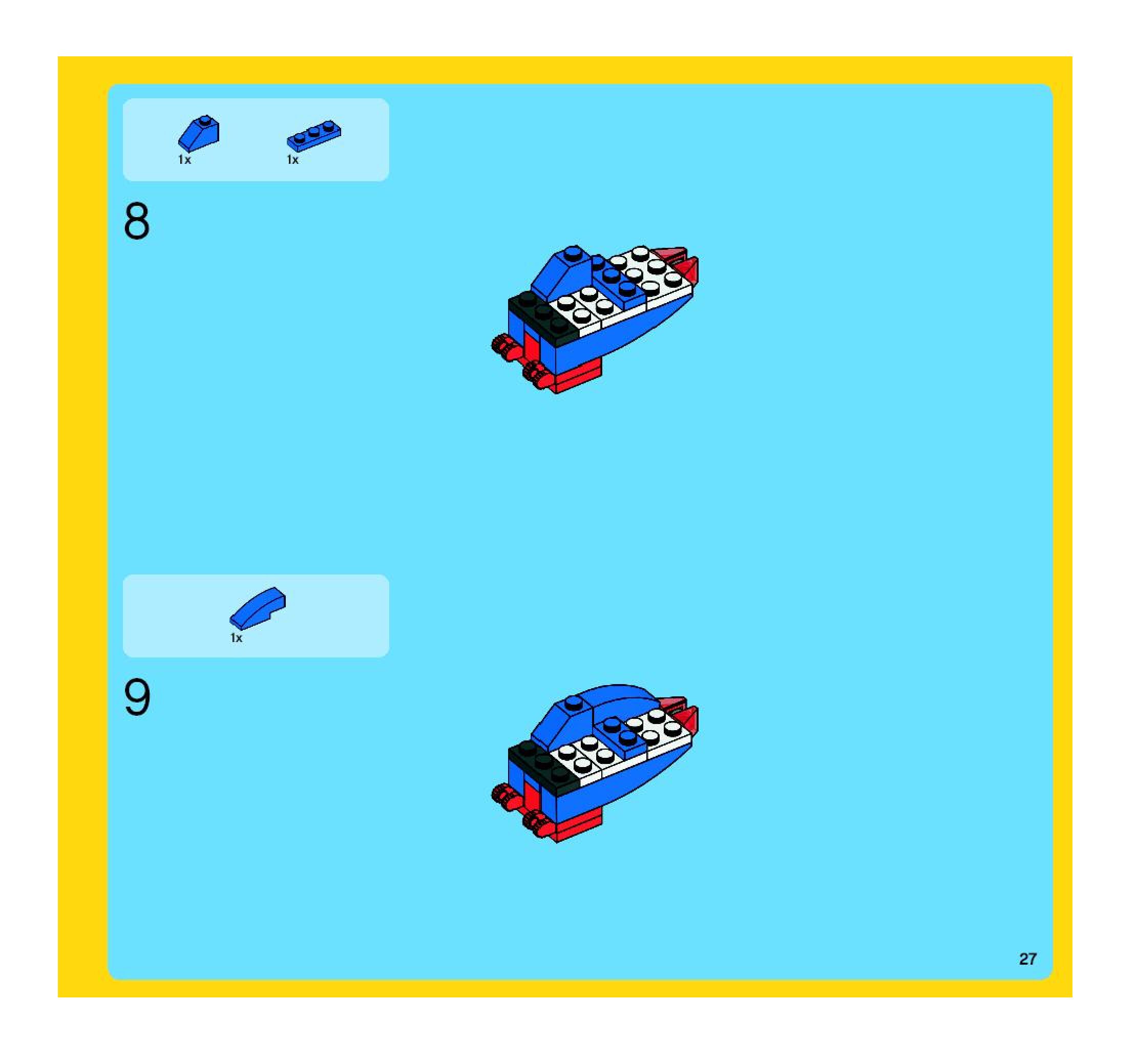 1x 1x

8

1x

9

27