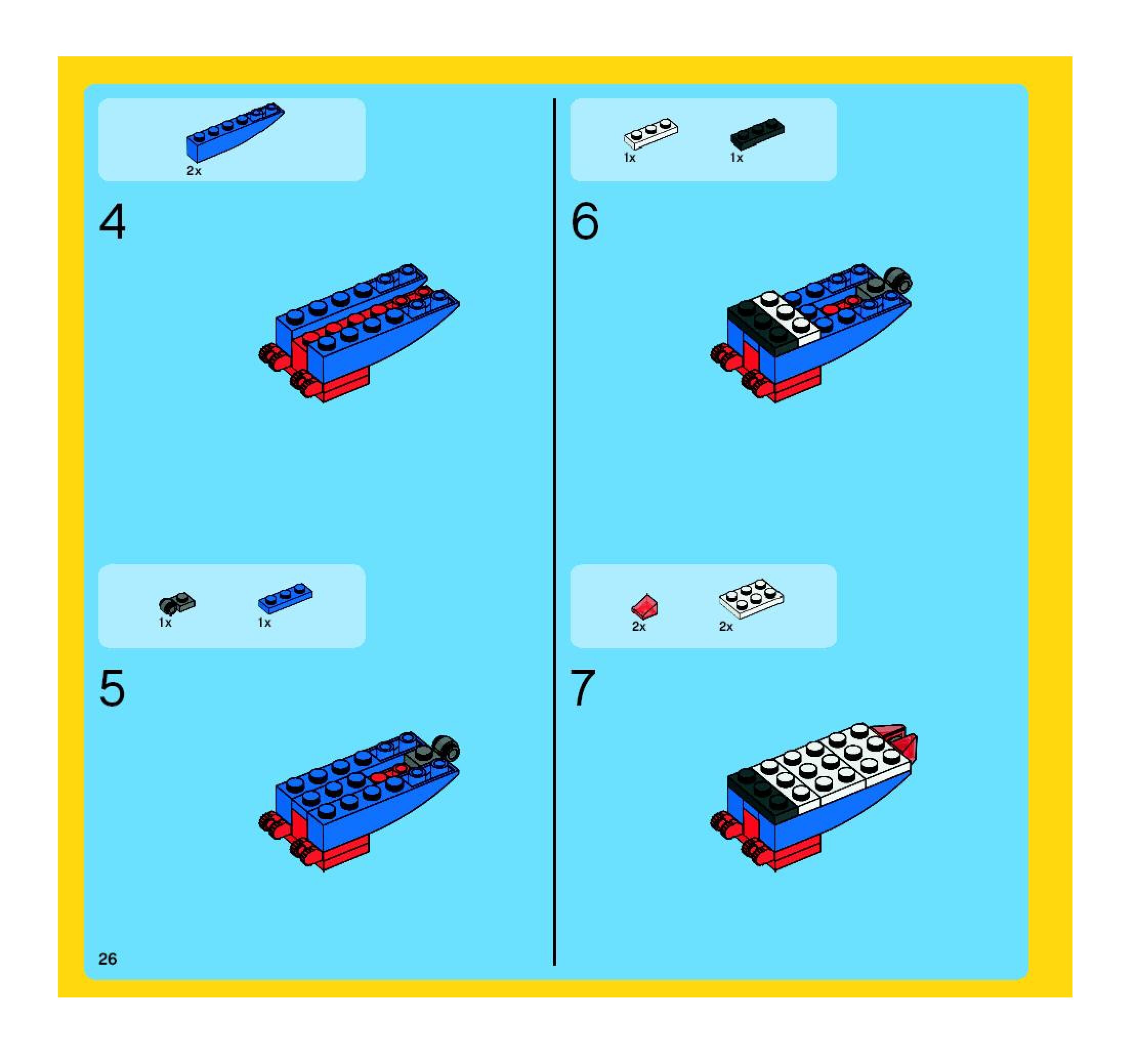 2x

4

1x

1x

5

26

1x

1x

6

2x

2x

7