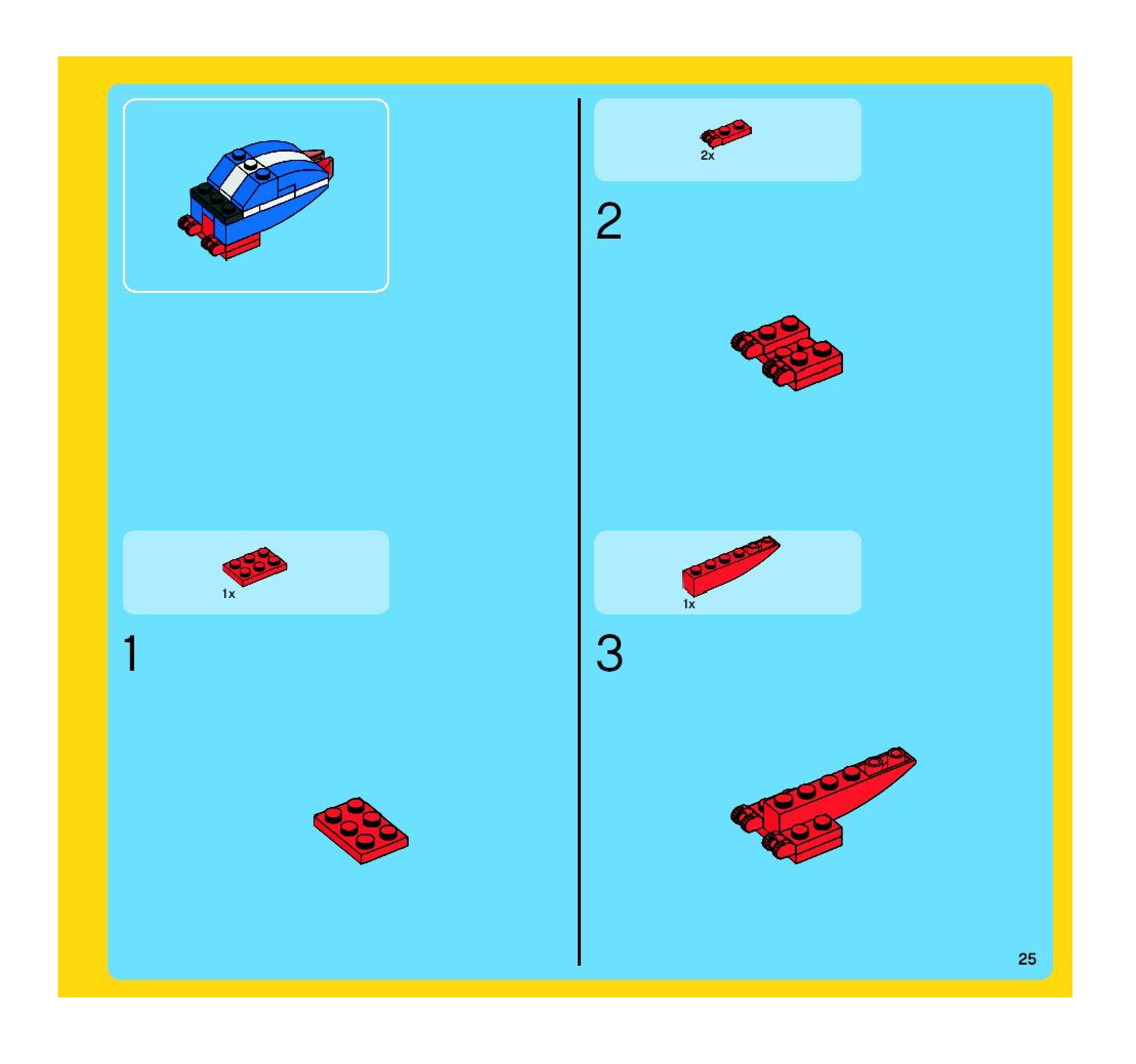 1x

1

2x

2

1x

3

25