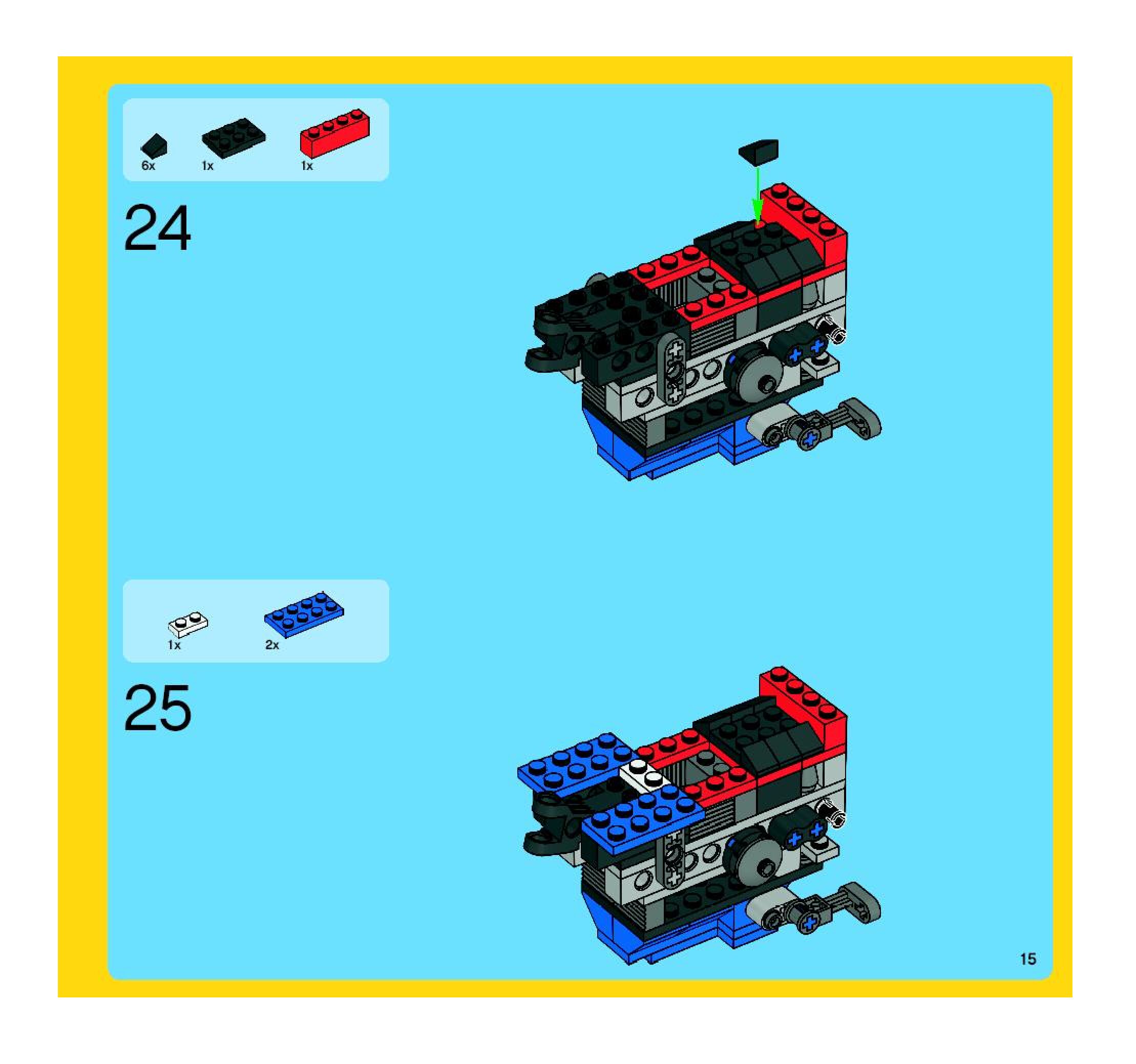 6x 1x 1x

24

1x 2x

25

15