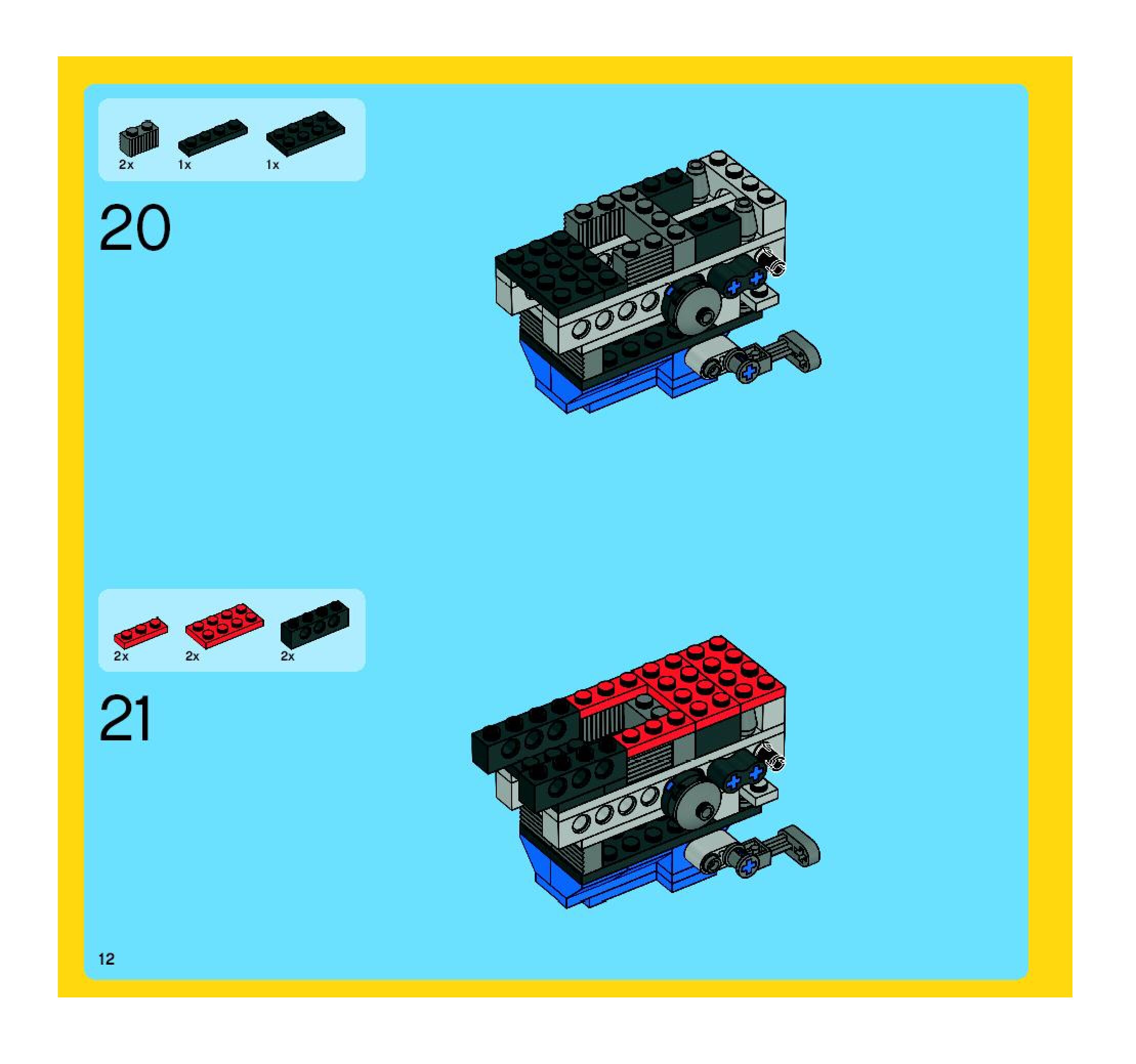 2x 1x 1x

20

2x 2x 2x

21

12