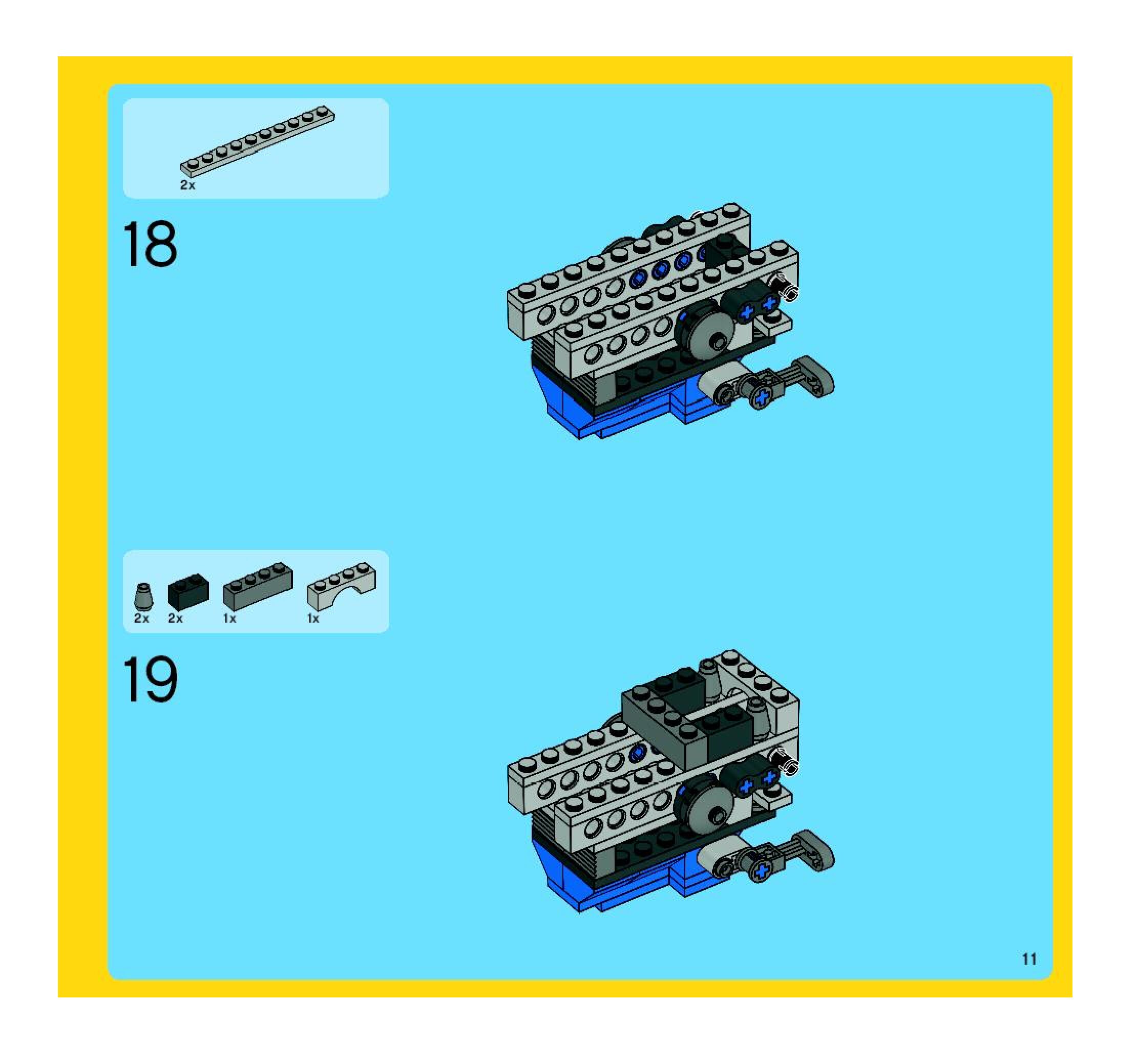 2x

18

2x 2x 1x 1x

19

11