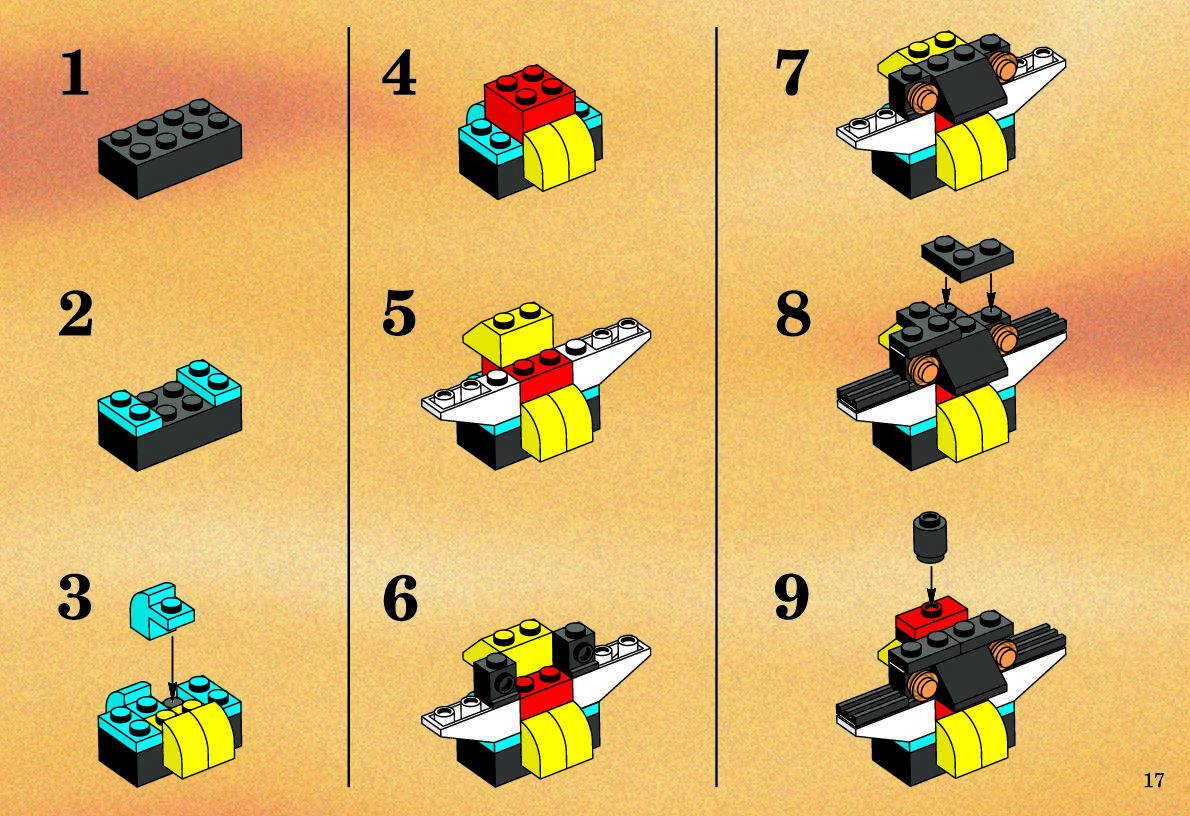 1

2

3

4

5

6

7

8

9

17