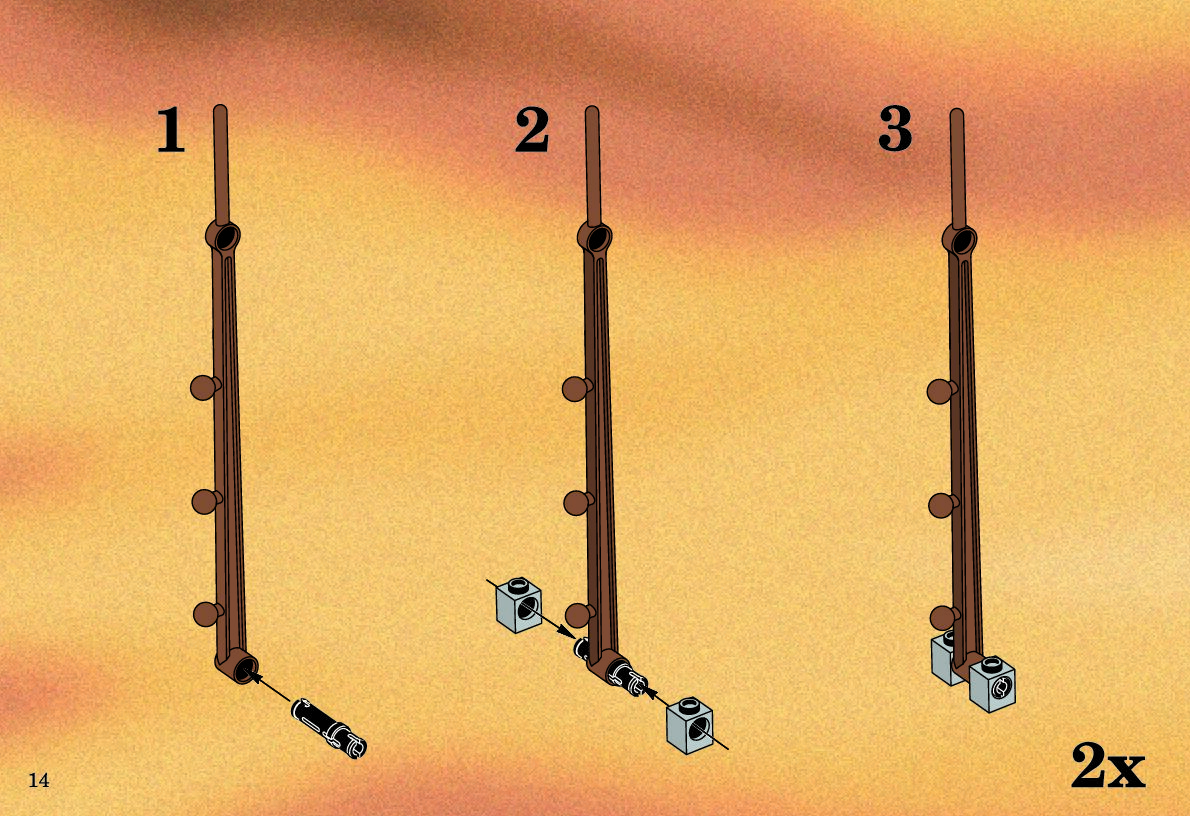 1

2

3

14

2x