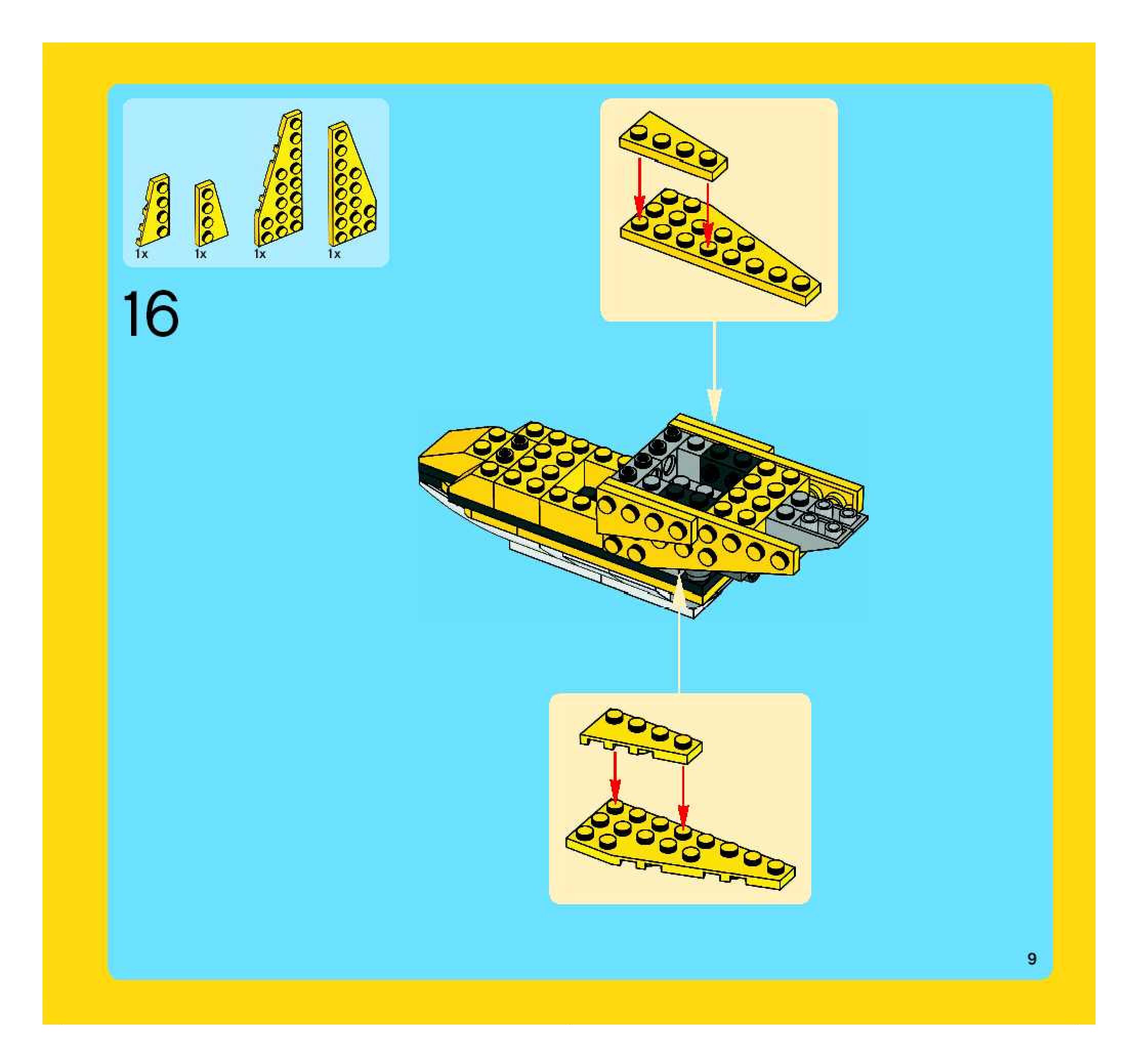 1x 1x 1x 1x

16

9