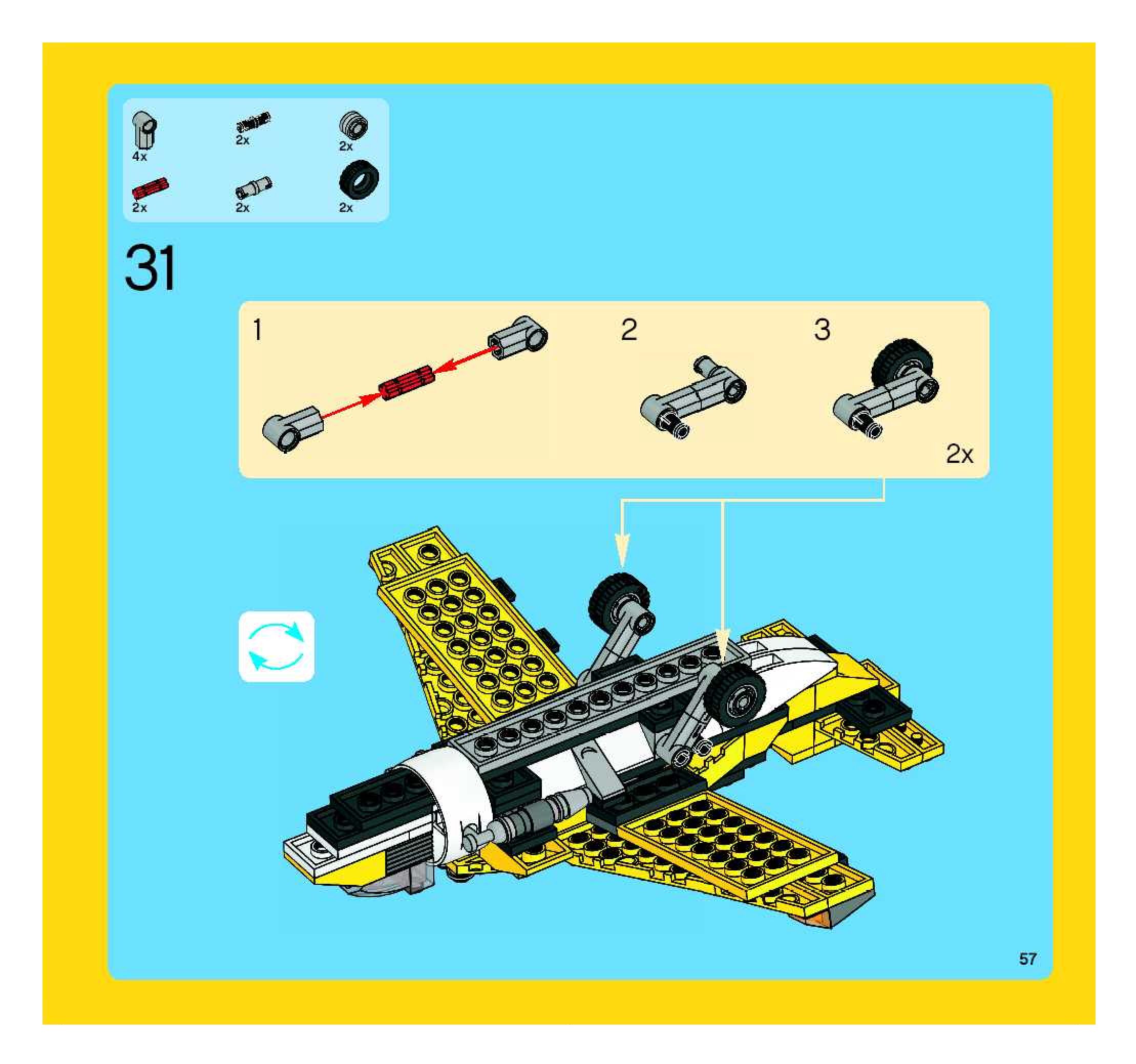 4x

2x

2x

2x

2x

2x

31

1

2

3

2x

57