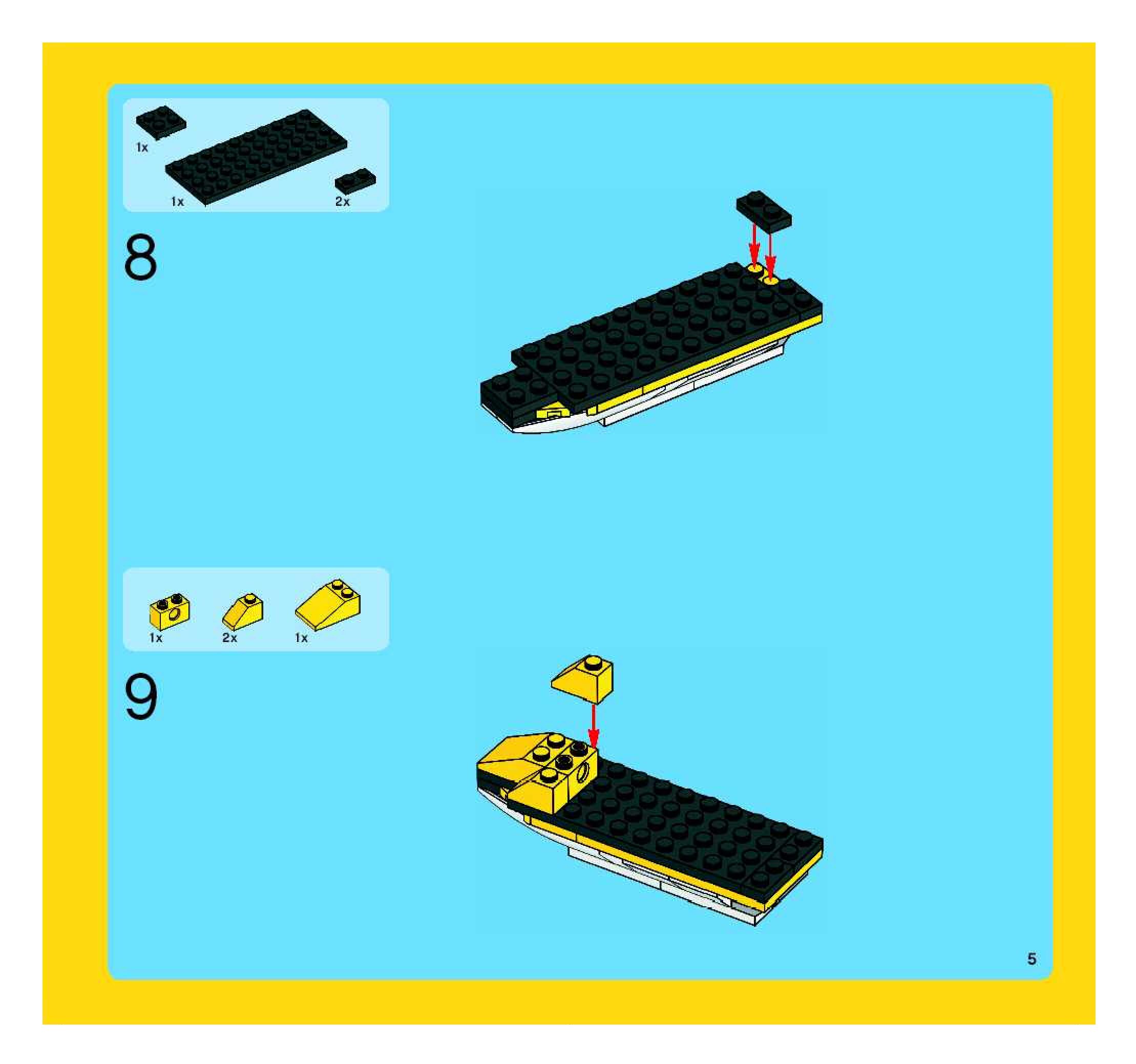 1x

1x

2x

8

1x

2x

1x

9

5