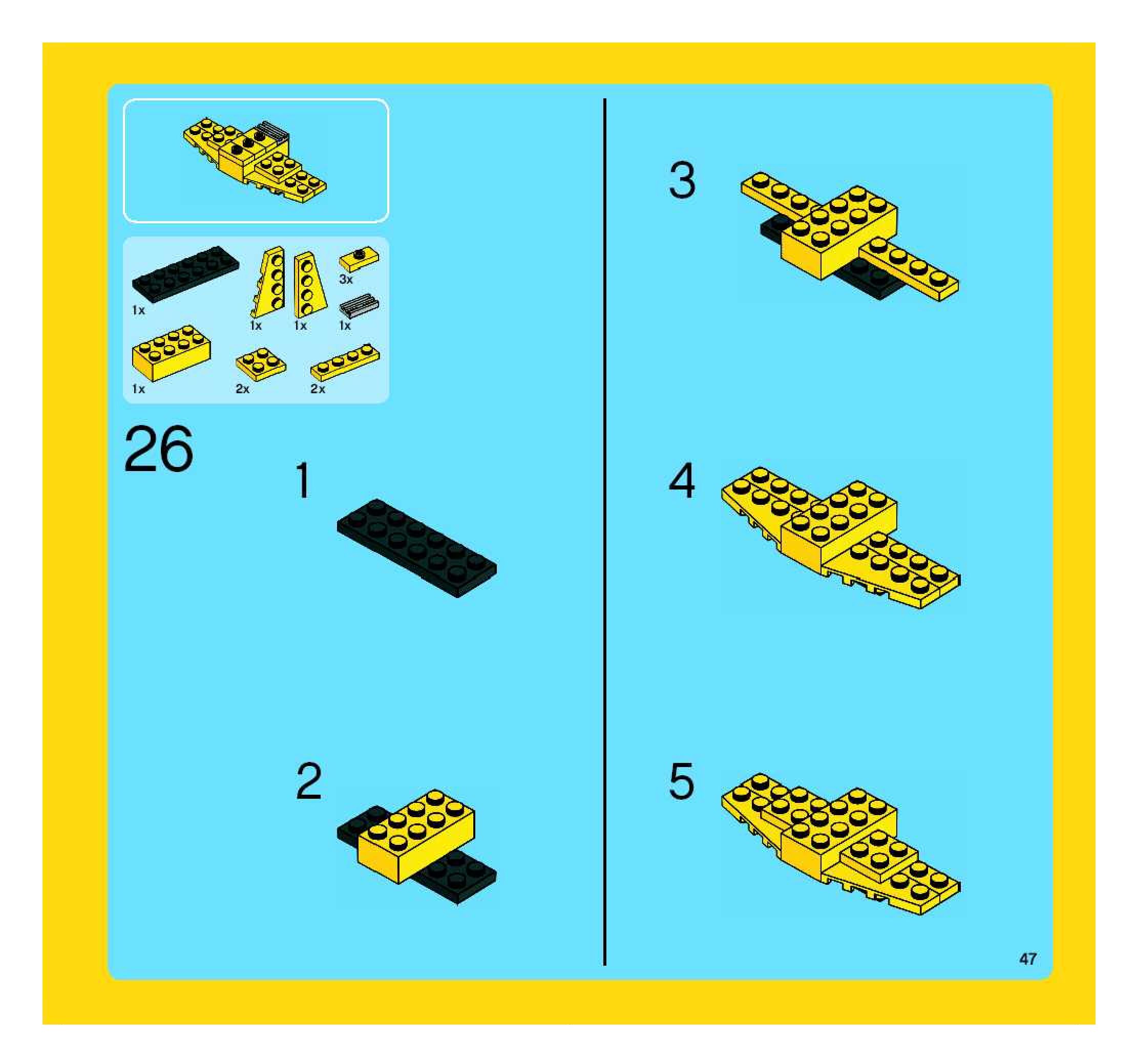 1x

1x

1x

3x

1x

1x

2x

2x

26

1

2

3

4

5

47