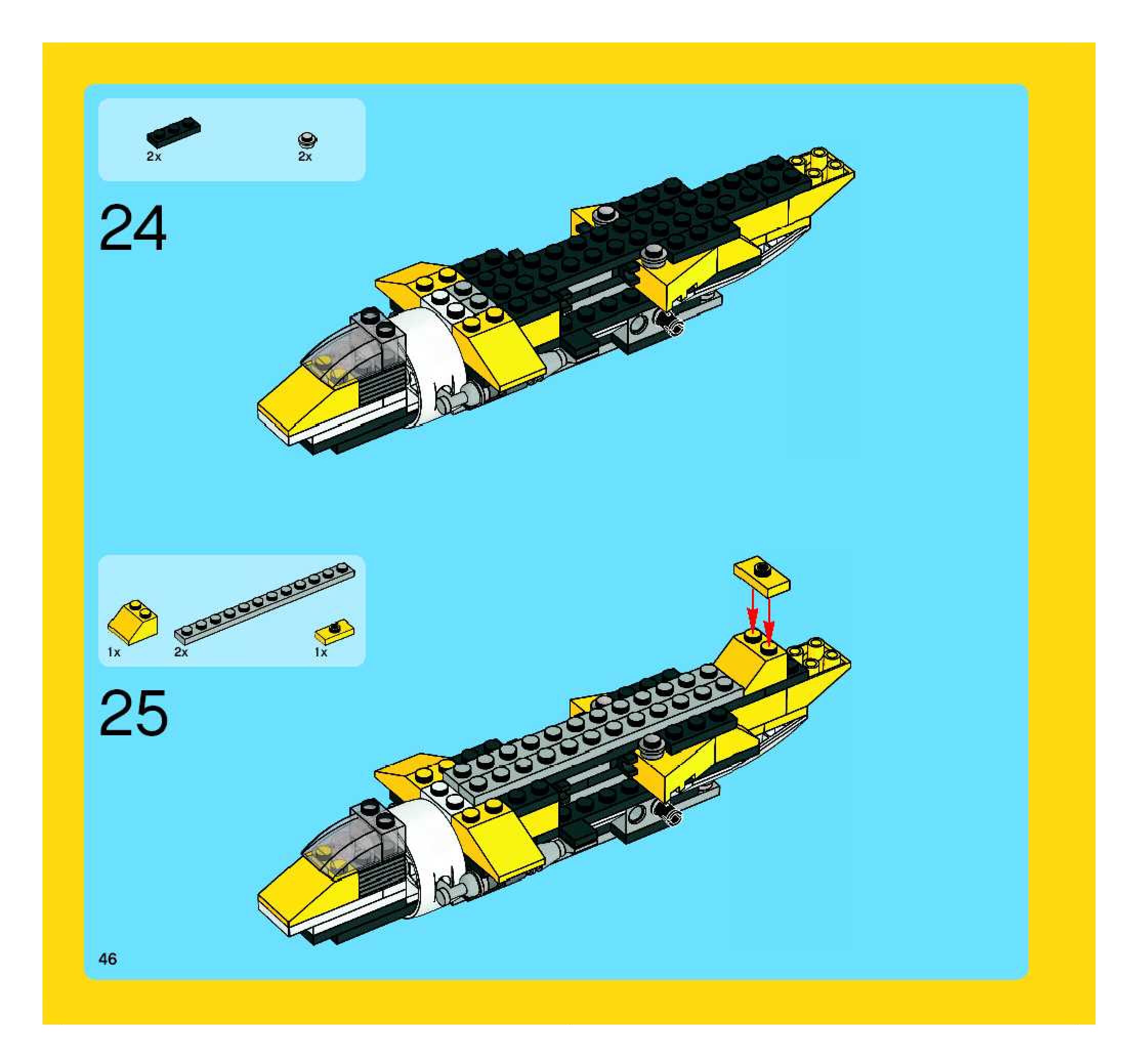 2x

2x

24

1x

2x

1x

25

46