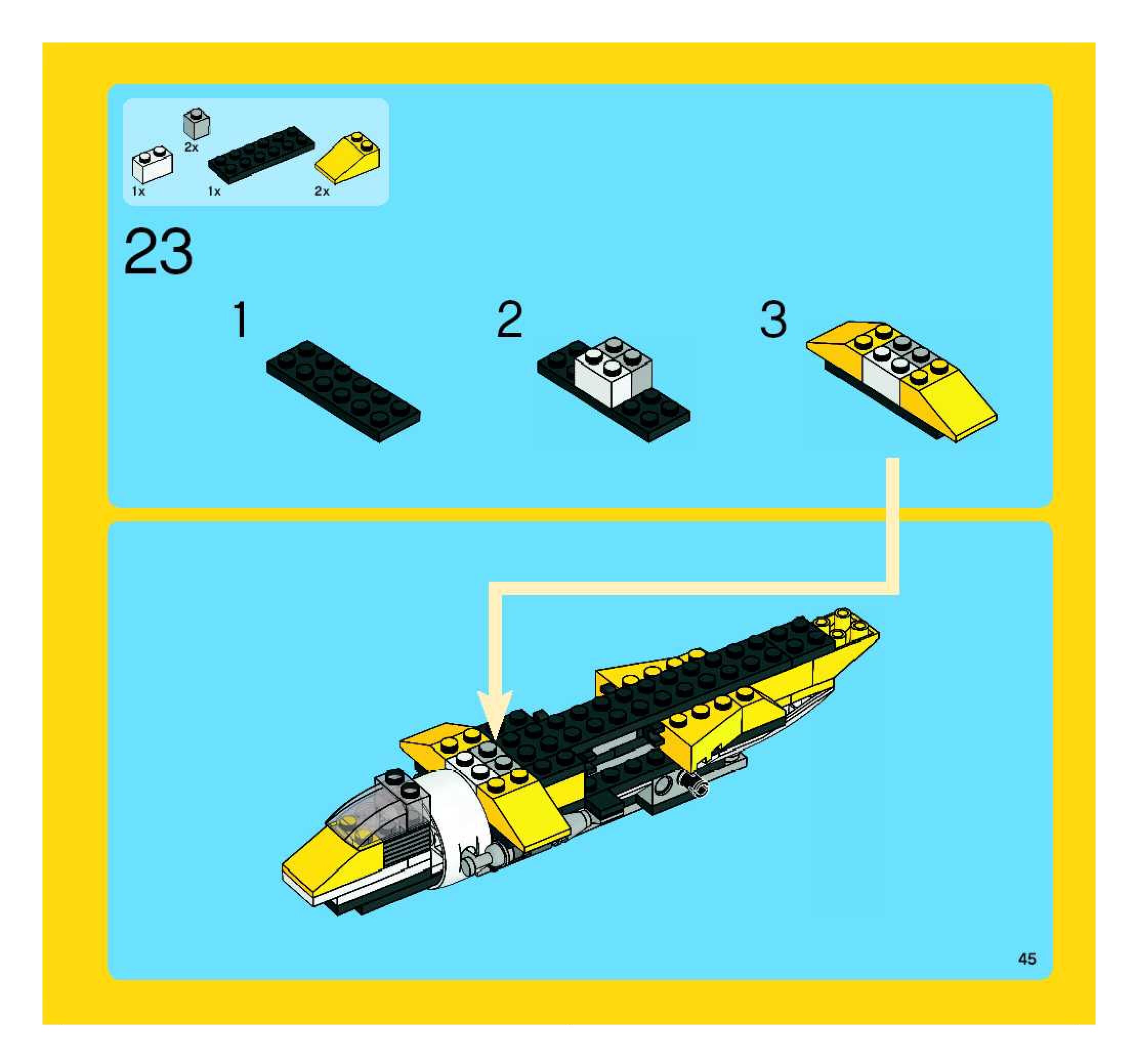 2x
1x
1x
2x

23

1

2

3

45