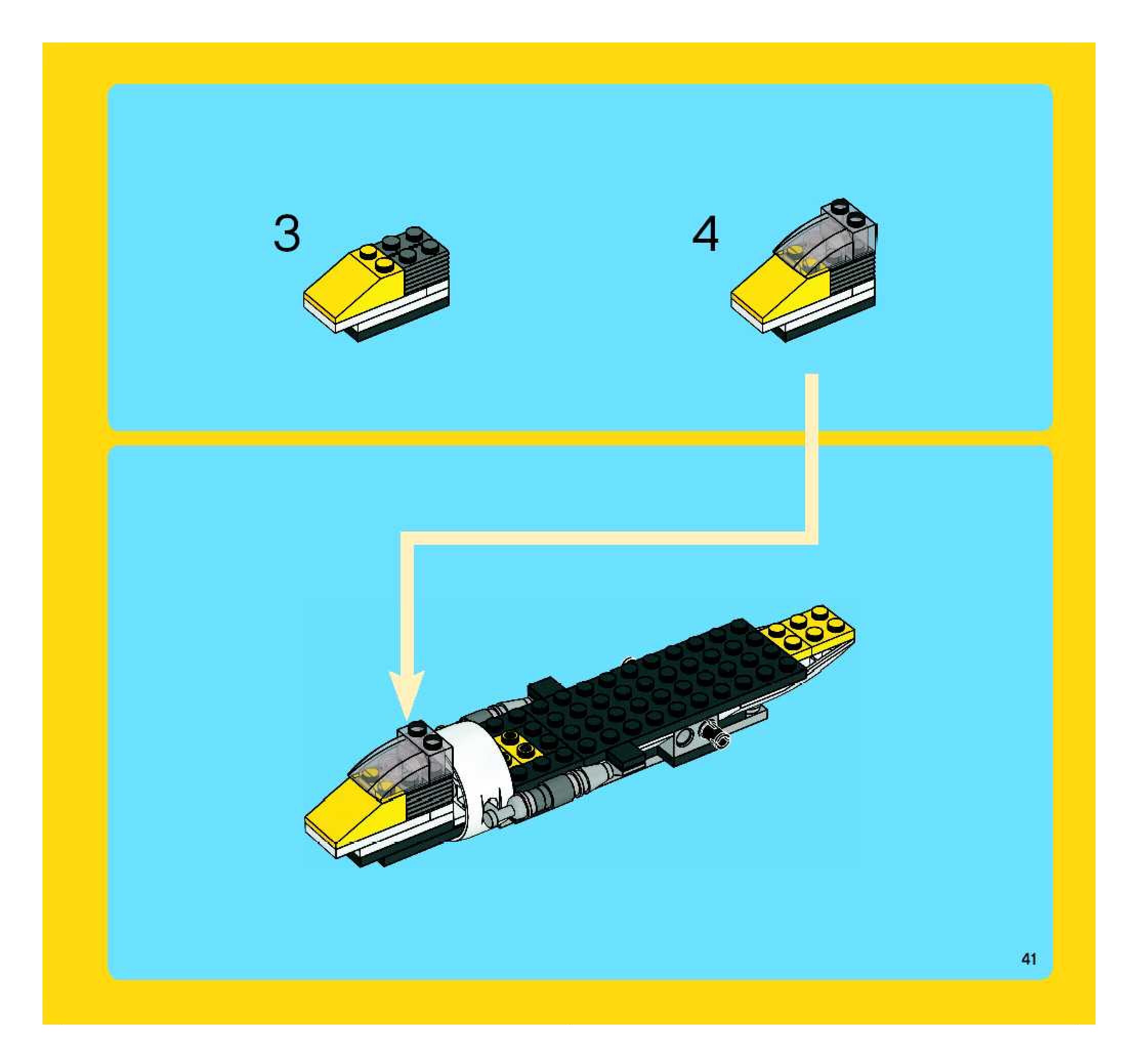 3

4

41