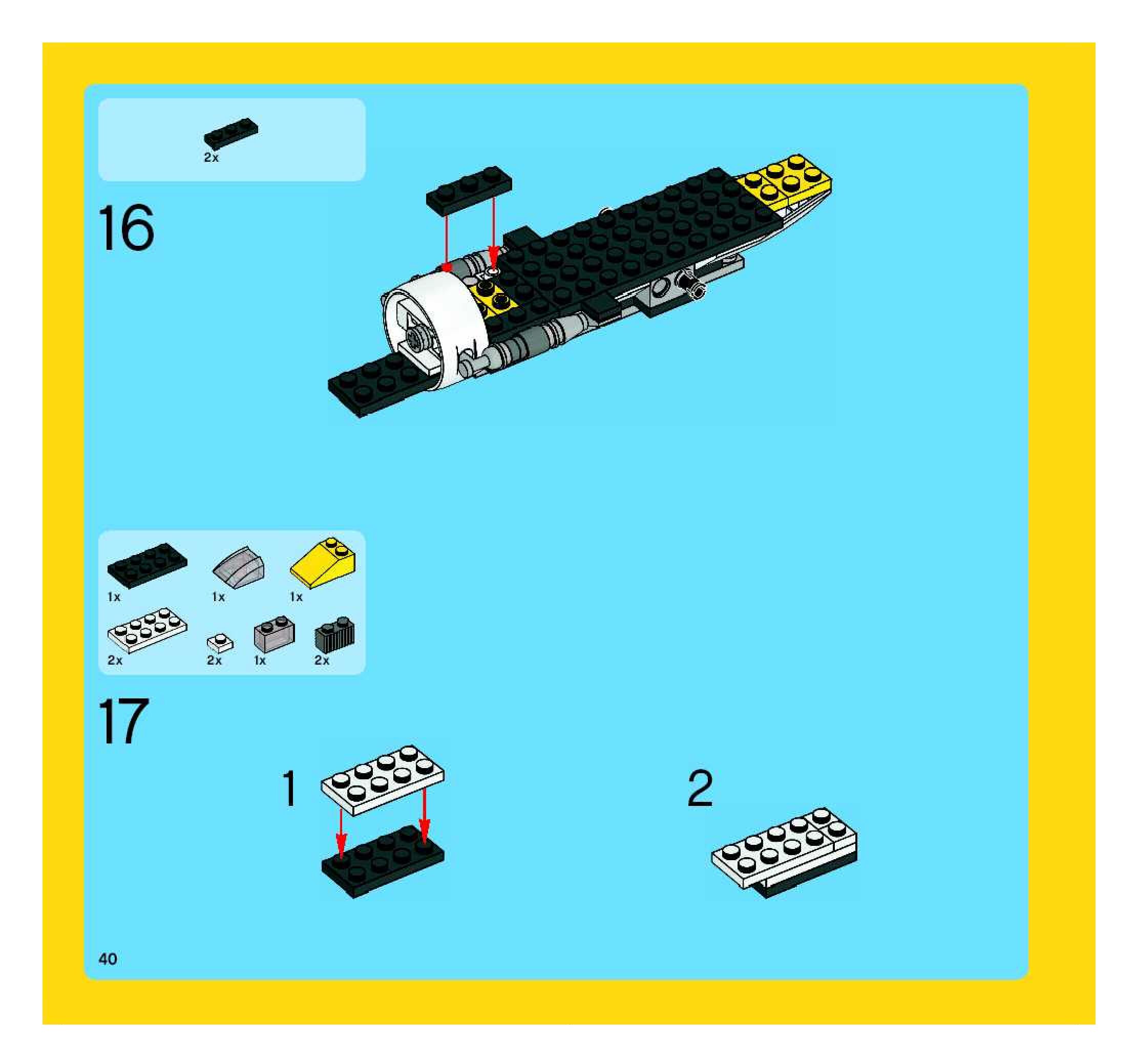 2x

16

1x 1x 1x

2x 2x 1x 2x

17

1

2

40