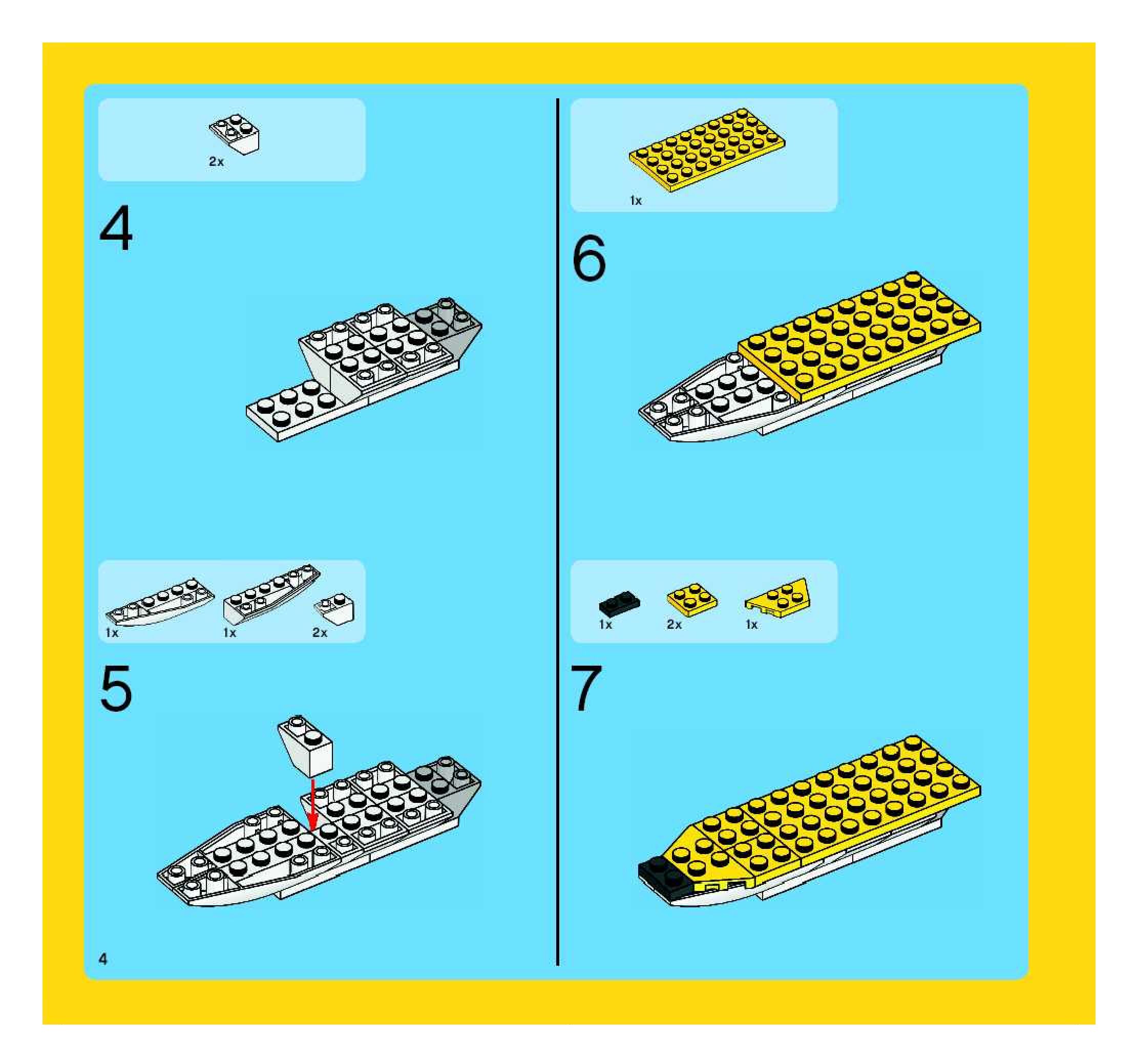 2x

4

1x 1x 2x

5

4

1x

6

1x 2x 1x

7