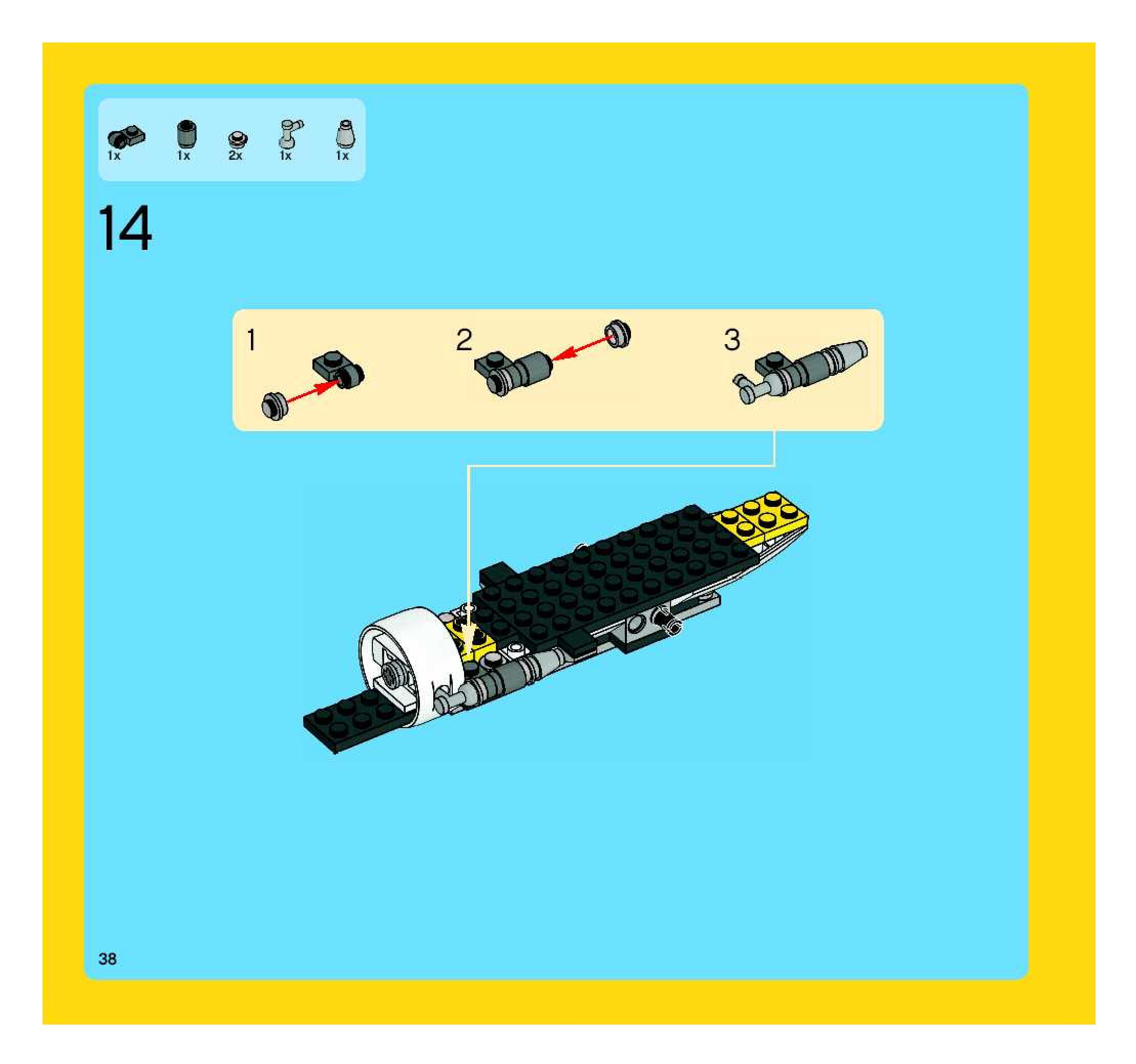 1x 1x 2x 1x 1x

14

1

2

3

38